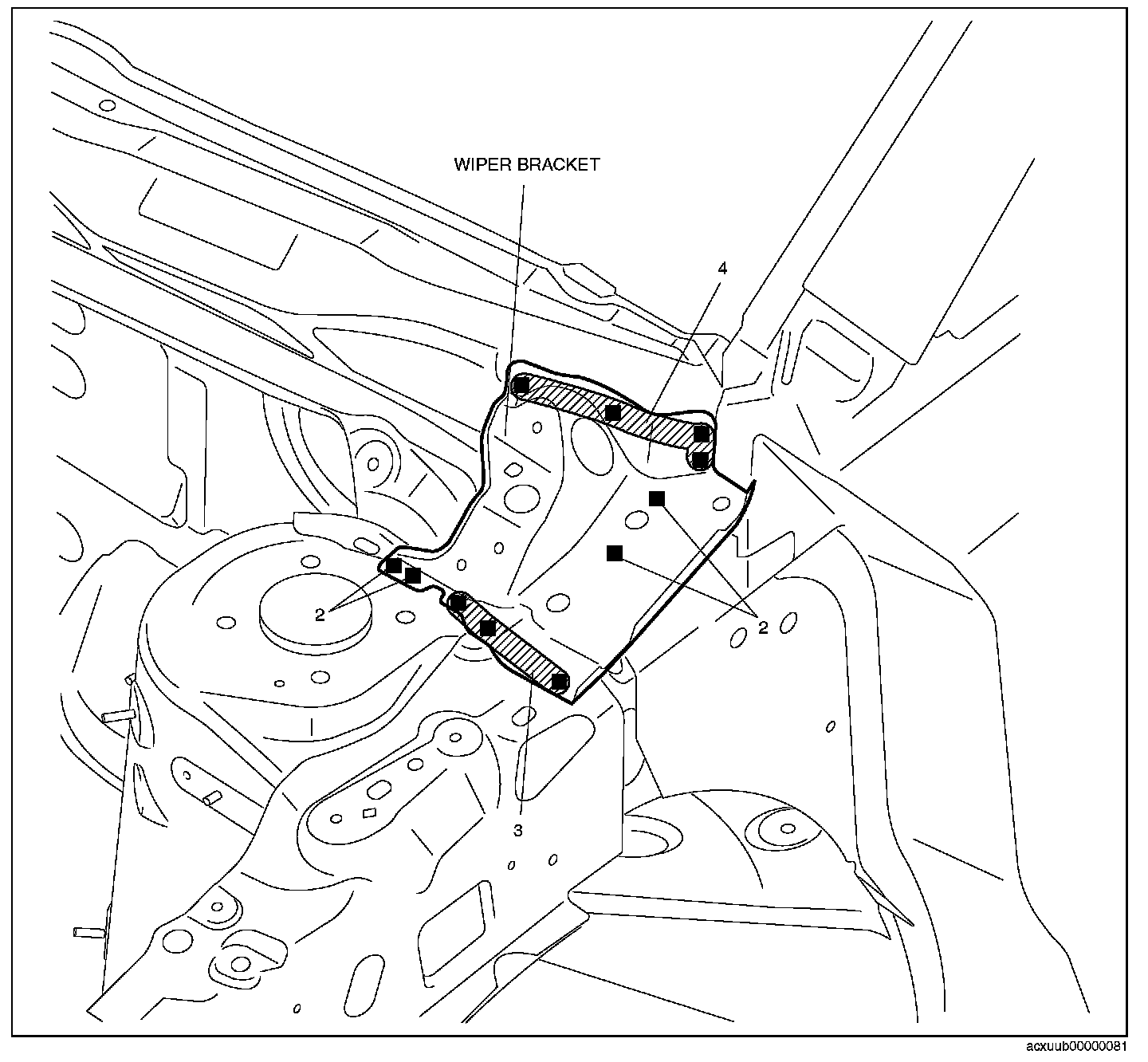 WIPER BRACKET
4
2
2
3
acxuub00000081