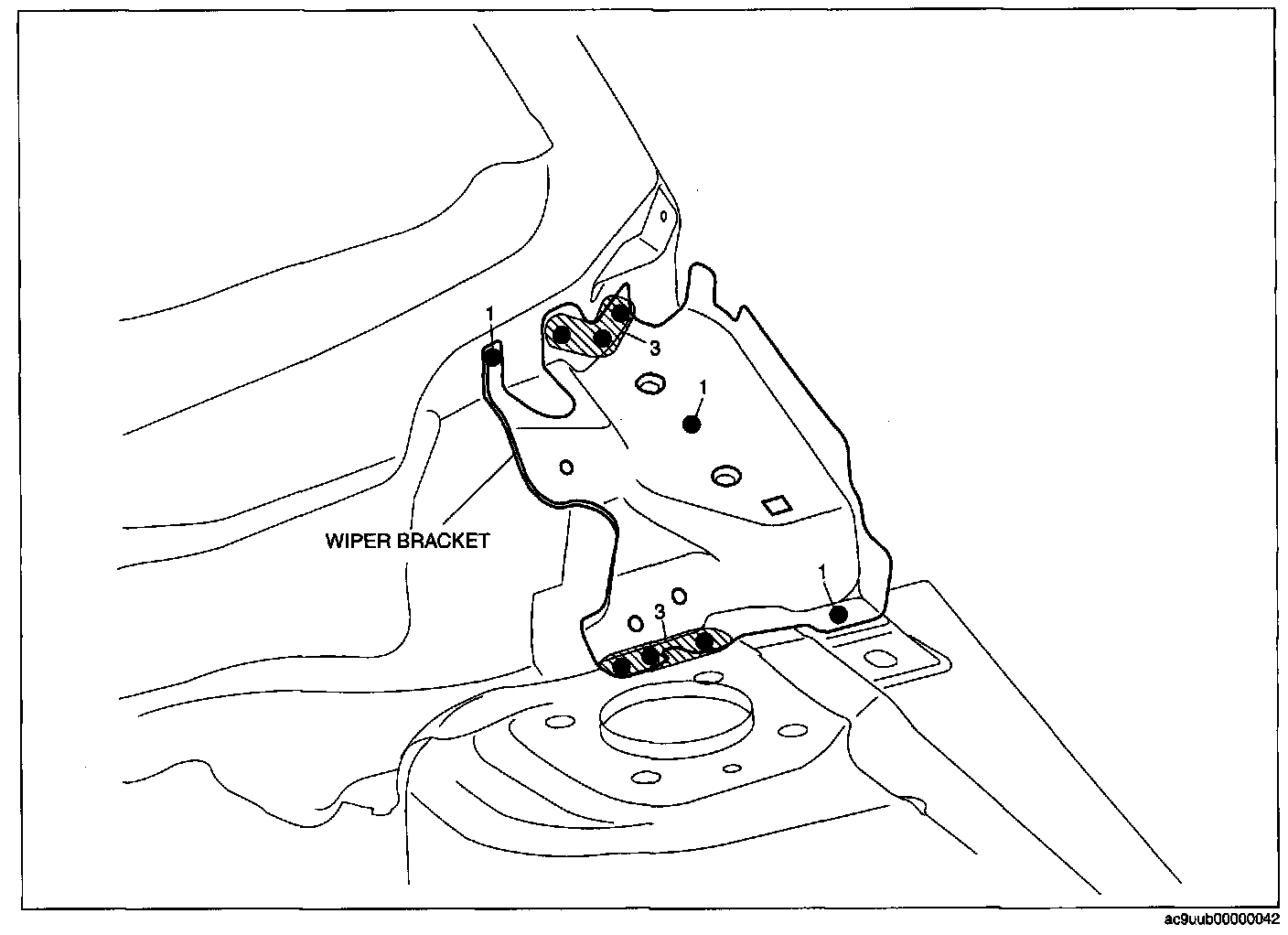 1
3
1
WIPER BRACKET
1
3
ac9uub00000042