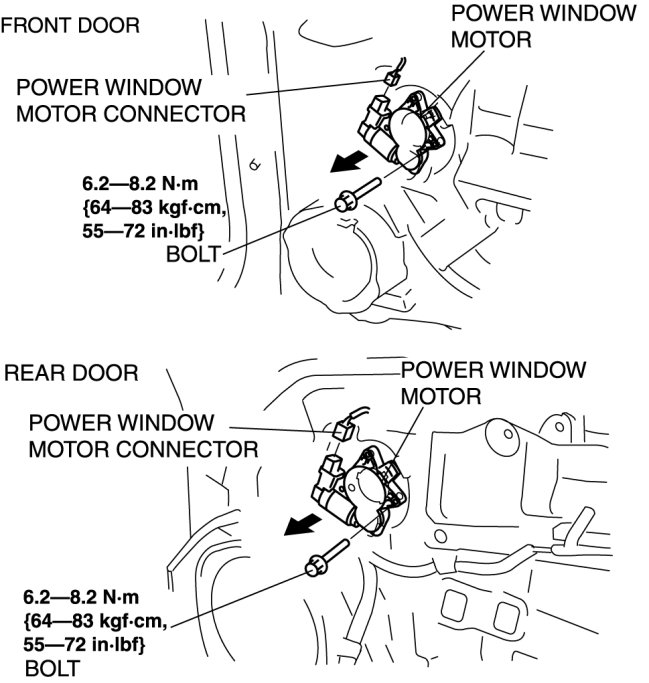 FRONT DOOR

POWER WINDOW MOTOR

POWER WINDOW MOTOR CONNECTOR

6.2—8.2 N·m {64—83 kgf·cm, 55—72 in·lbf}

BOLT

REAR DOOR

POWER WINDOW MOTOR

POWER WINDOW MOTOR CONNECTOR

6.2—8.2 N·m {64—83 kgf·cm, 55—72 in·lbf}

BOLT