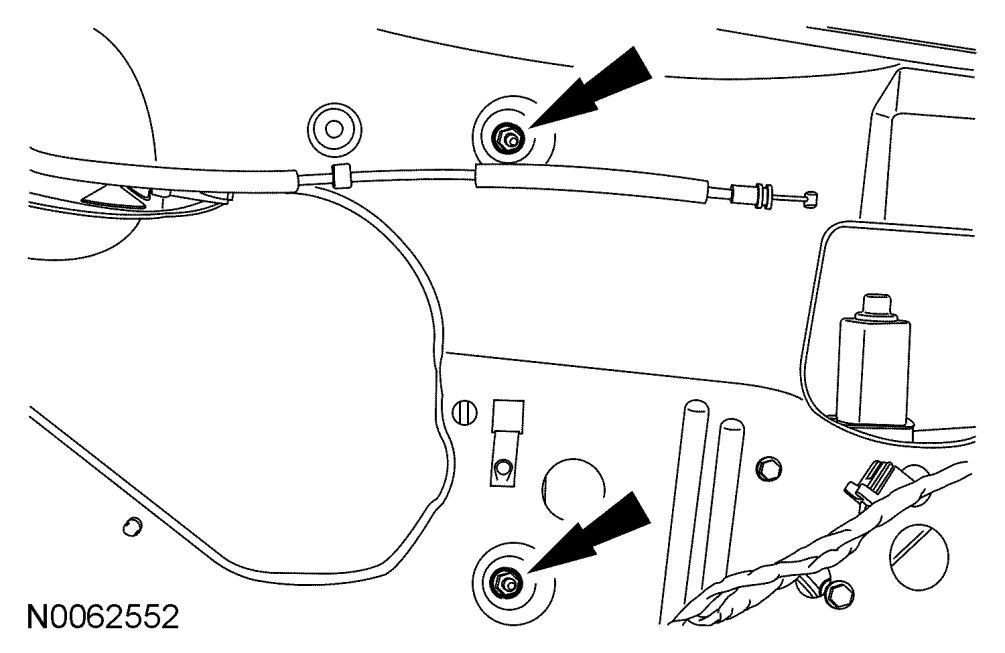 N0062552