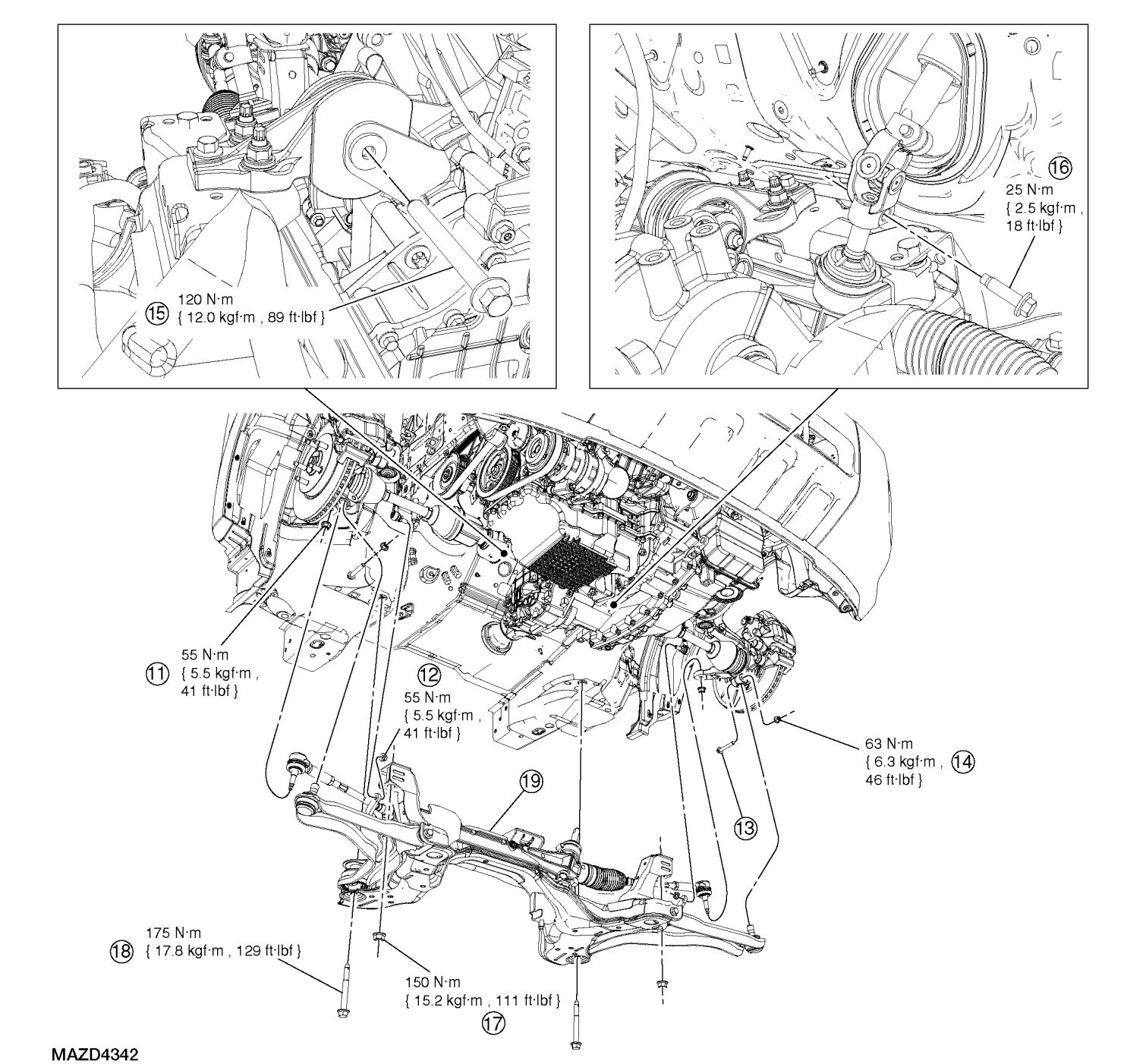 120 N·m
⑮ { 12.0 kgf·m , 89 ft·lbf }

⑯
25 N·m
{ 2.5 kgf·m ,
18 ft·lbf }

55 N·m
⑪ { 5.5 kgf·m ,
41 ft·lbf }

⑫
55 N·m
{ 5.5 kgf·m ,
41 ft·lbf }

63 N·m
{ 6.3 kgf·m , ⑭
46 ft·lbf }

⑲

⑬

175 N·m
⑱ { 17.8 kgf·m , 129 ft·lbf }

150 N·m
{ 15.2 kgf·m , 111 ft·lbf }
⑰

MAZD4342