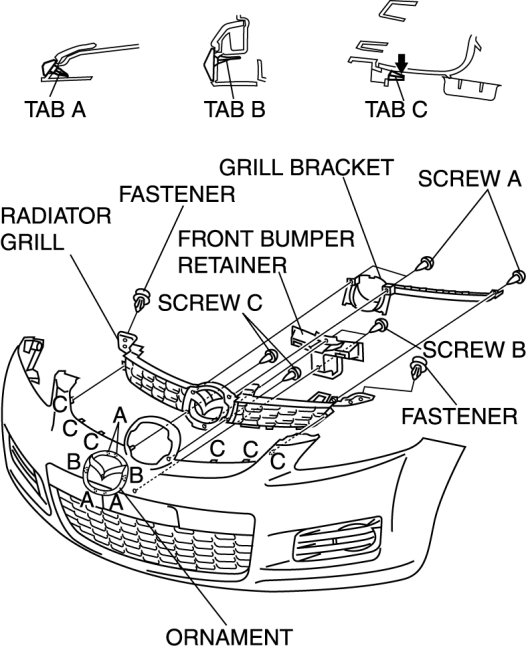 TAB A
TAB B
TAB C

GRILL BRACKET
SCREW A
FASTENER
RADIATOR GRILL
FRONT BUMPER RETAINER
SCREW C
SCREW B
FASTENER
C
C
C
A
B
B
A
A
C
C
C
ORNAMENT