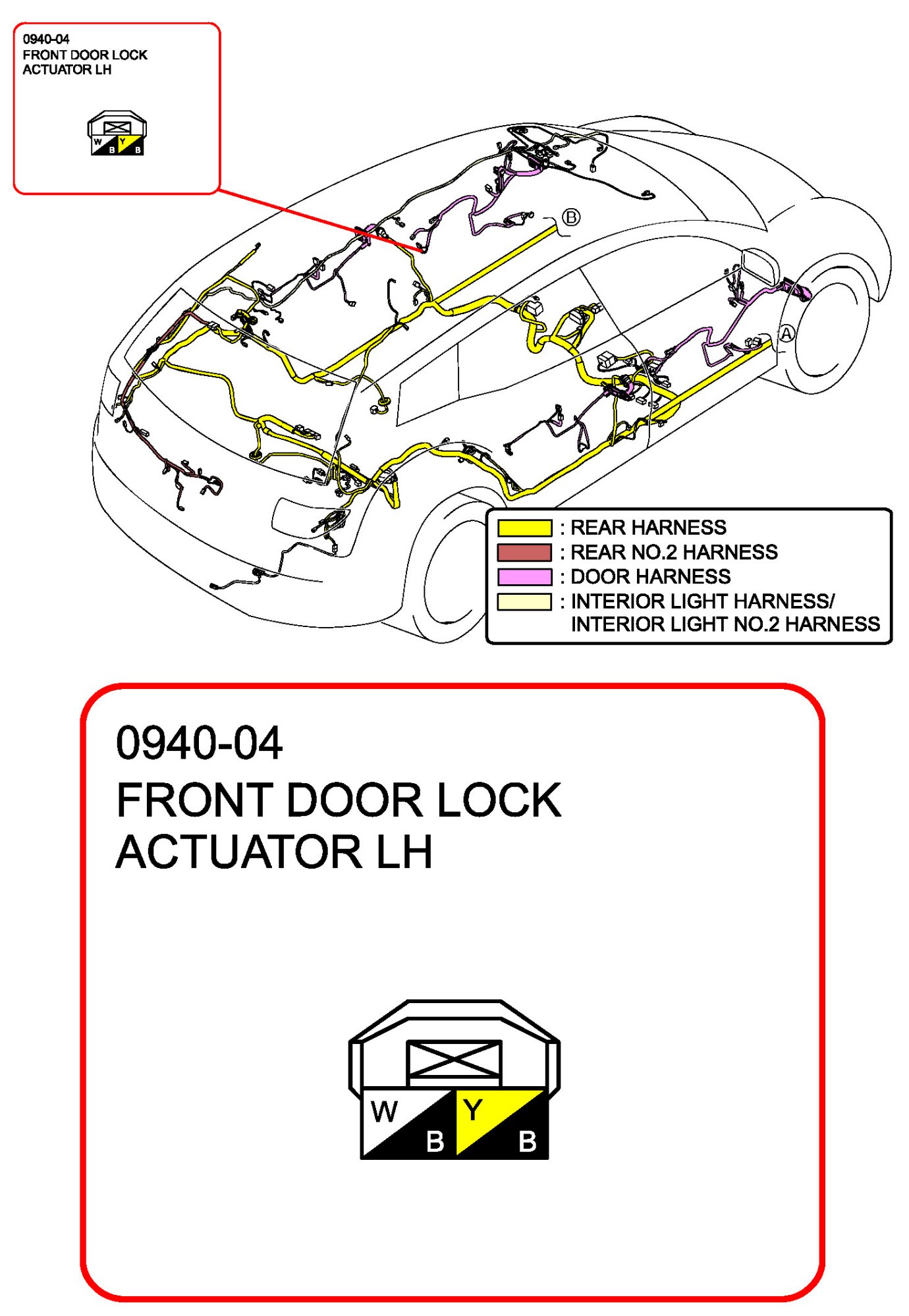 0940-04
FRONT DOOR LOCK
ACTUATOR LH

W B Y B

B

A

: REAR HARNESS
: REAR NO.2 HARNESS
: DOOR HARNESS
: INTERIOR LIGHT HARNESS/
INTERIOR LIGHT NO.2 HARNESS

0940-04
FRONT DOOR LOCK
ACTUATOR LH

W B Y B