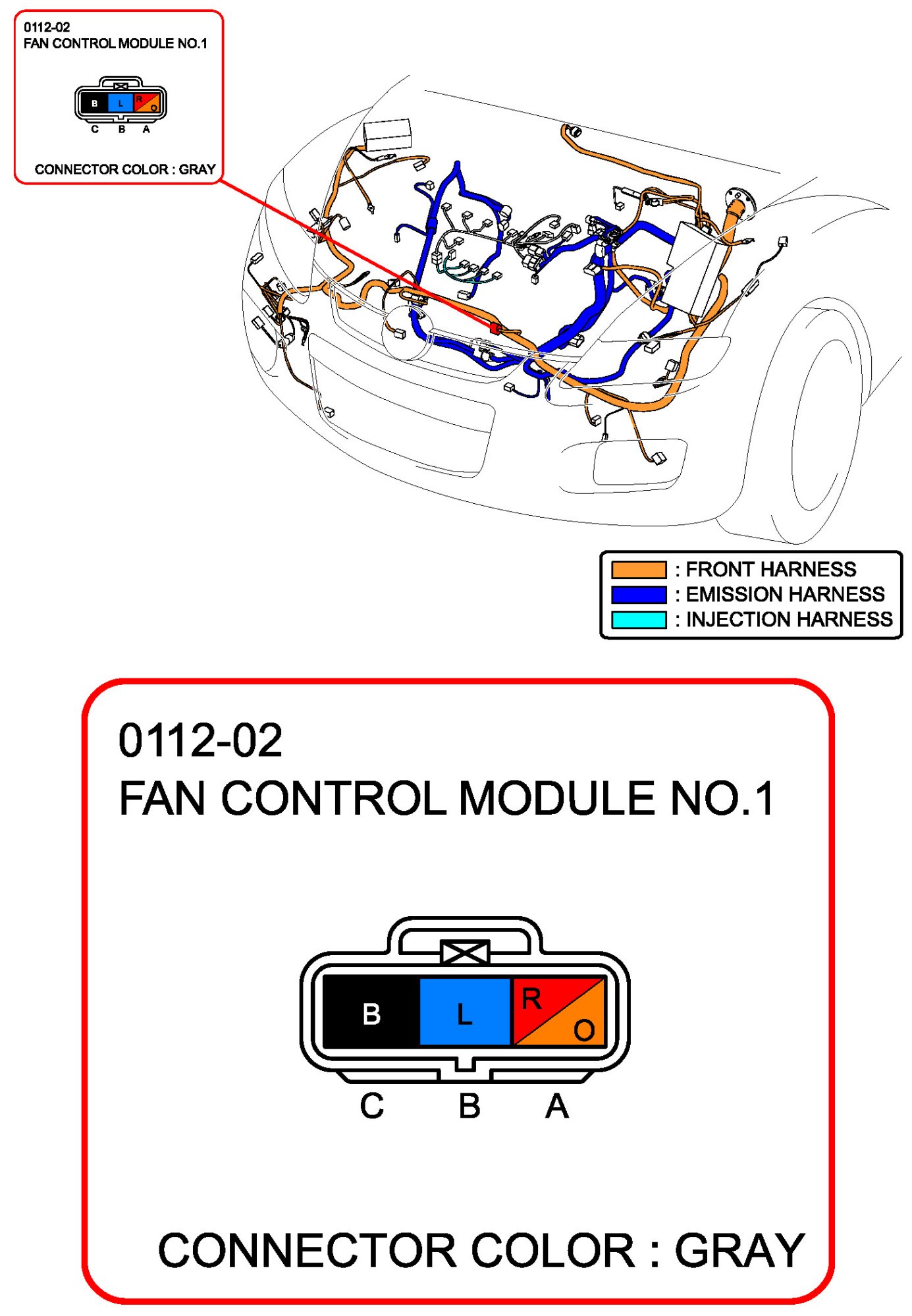 0112-02
FAN CONTROL MODULE NO.1

B L R O
C B A

CONNECTOR COLOR : GRAY

: FRONT HARNESS
: EMISSION HARNESS
: INJECTION HARNESS

0112-02
FAN CONTROL MODULE NO.1

B L R O
C B A

CONNECTOR COLOR : GRAY