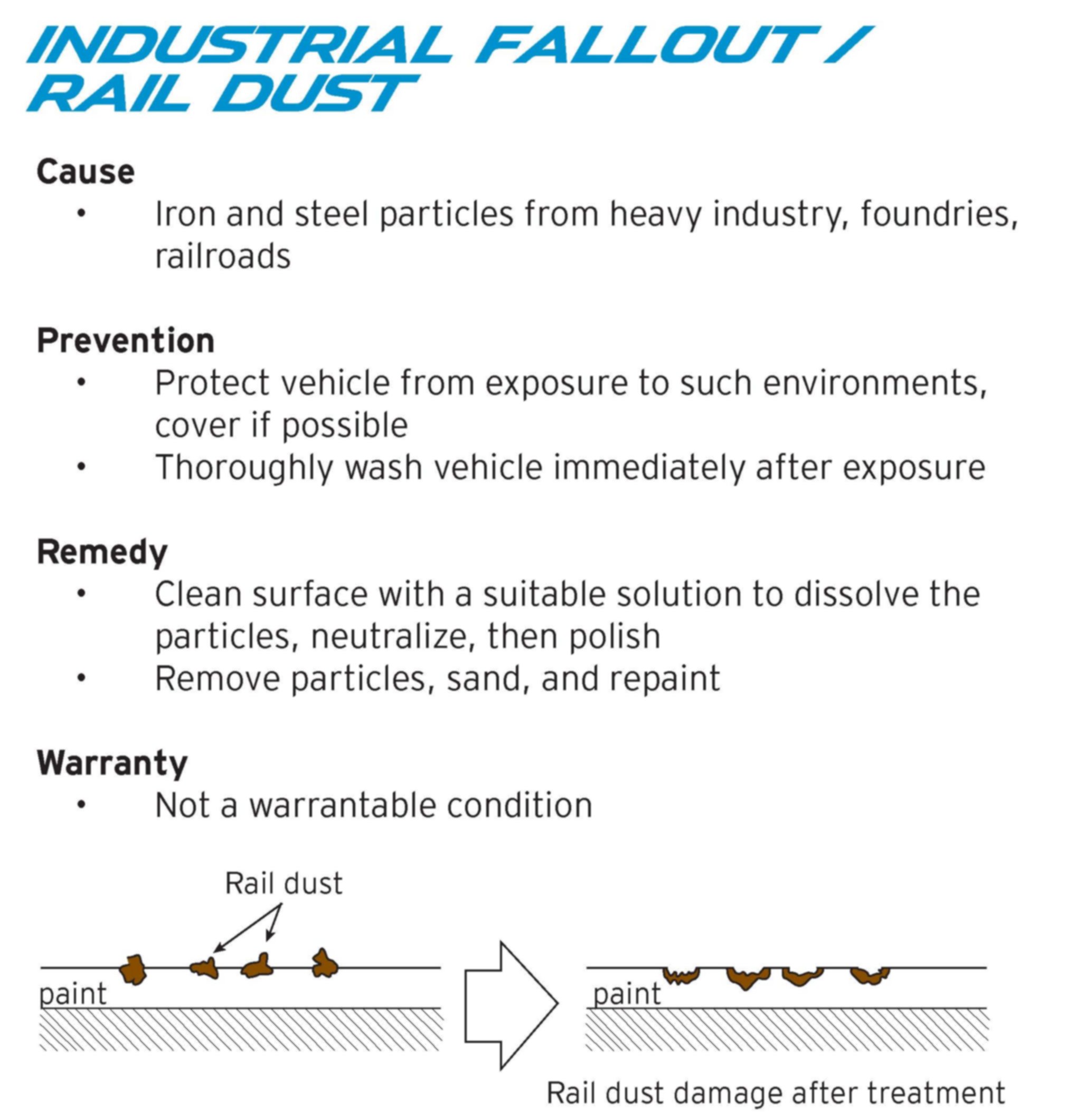 INDUSTRIAL FALLOUT / RAIL DUST

Cause
• Iron and steel particles from heavy industry, foundries, railroads

Prevention
• Protect vehicle from exposure to such environments, cover if possible
• Thoroughly wash vehicle immediately after exposure

Remedy
• Clean surface with a suitable solution to dissolve the particles, neutralize, then polish
• Remove particles, sand, and repaint

Warranty
• Not a warrantable condition

Rail dust

paint

paint

Rail dust damage after treatment