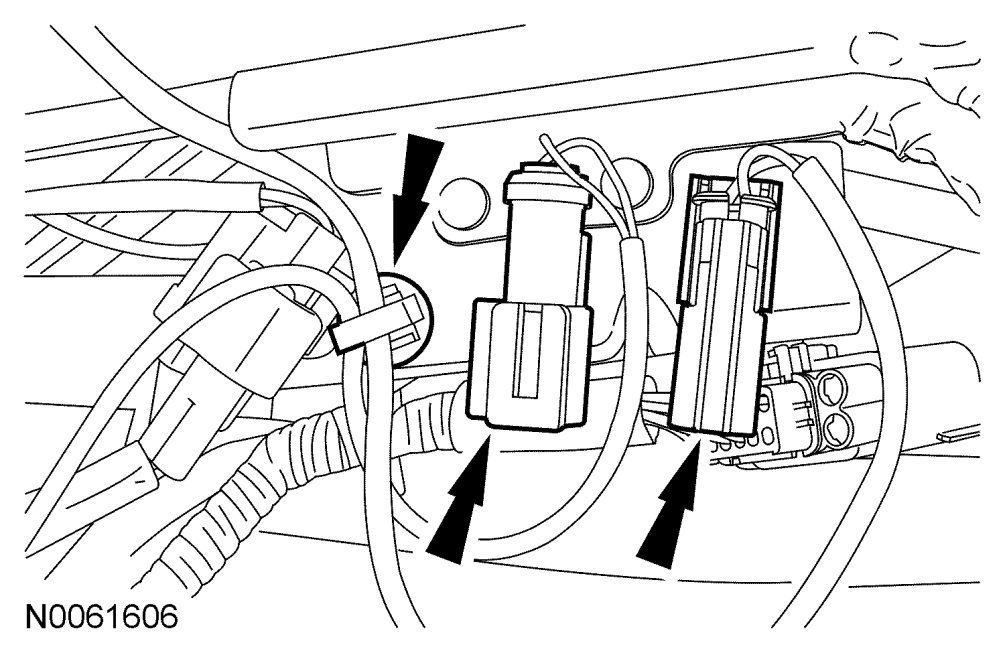 N0061606