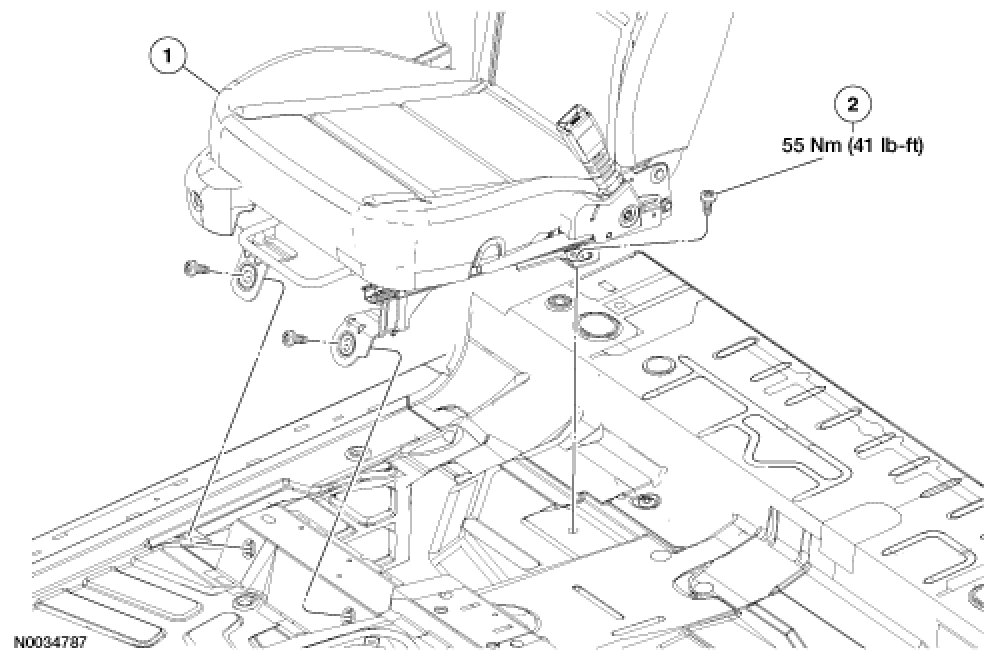 1

2
55 Nm (41 lb-ft)

N0034787