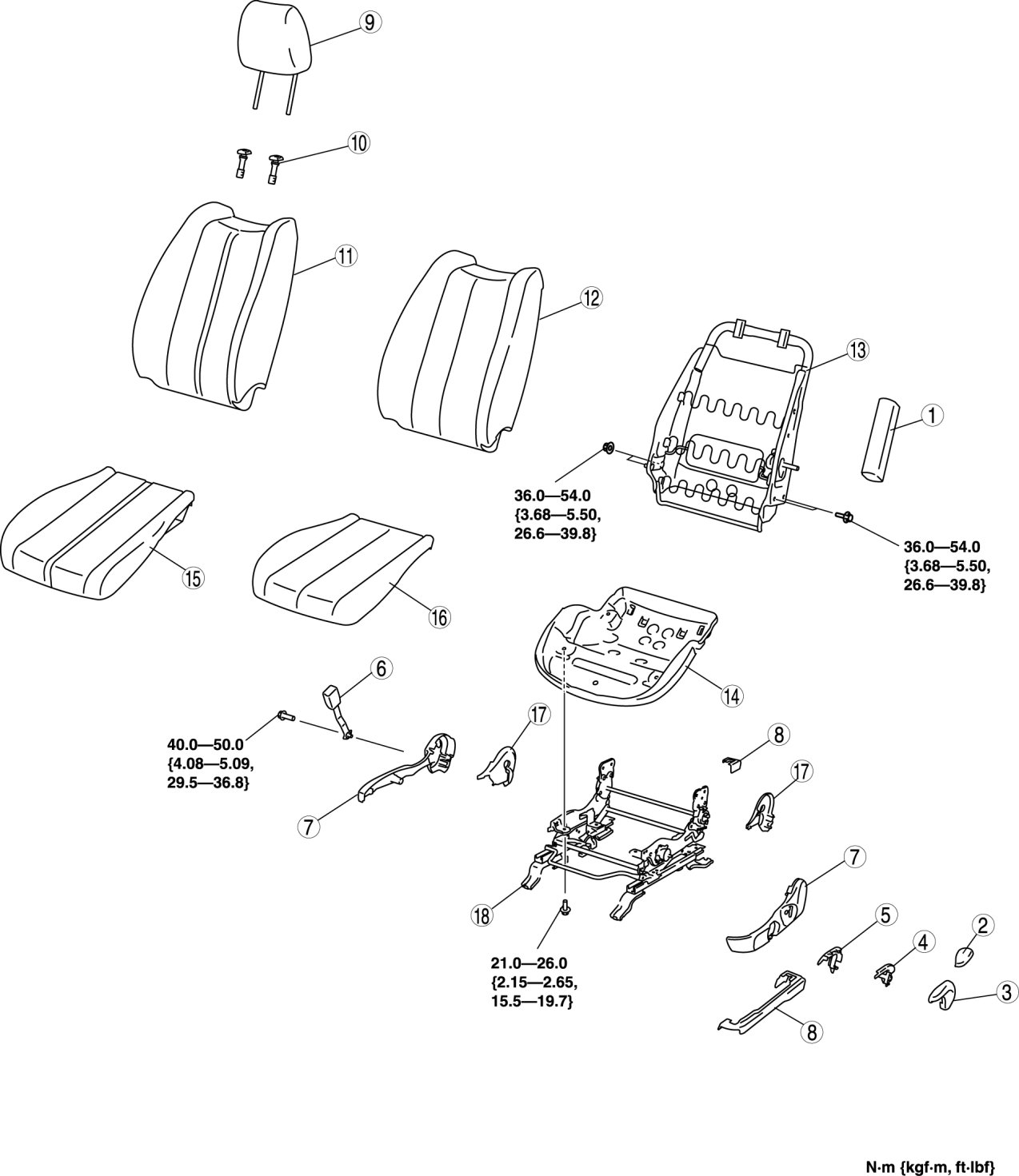 9

10

11

12

13

1

36.0—54.0
{3.68—5.50,
26.6—39.8}

36.0—54.0
{3.68—5.50,
26.6—39.8}

15

16

14

6

40.0—50.0
{4.08—5.09,
29.5—36.8}

17

8

17

7

7

18

21.0—26.0
{2.15—2.65,
15.5—19.7}

5

4

2

3

8

N·m {kgf·m, ft·lbf}