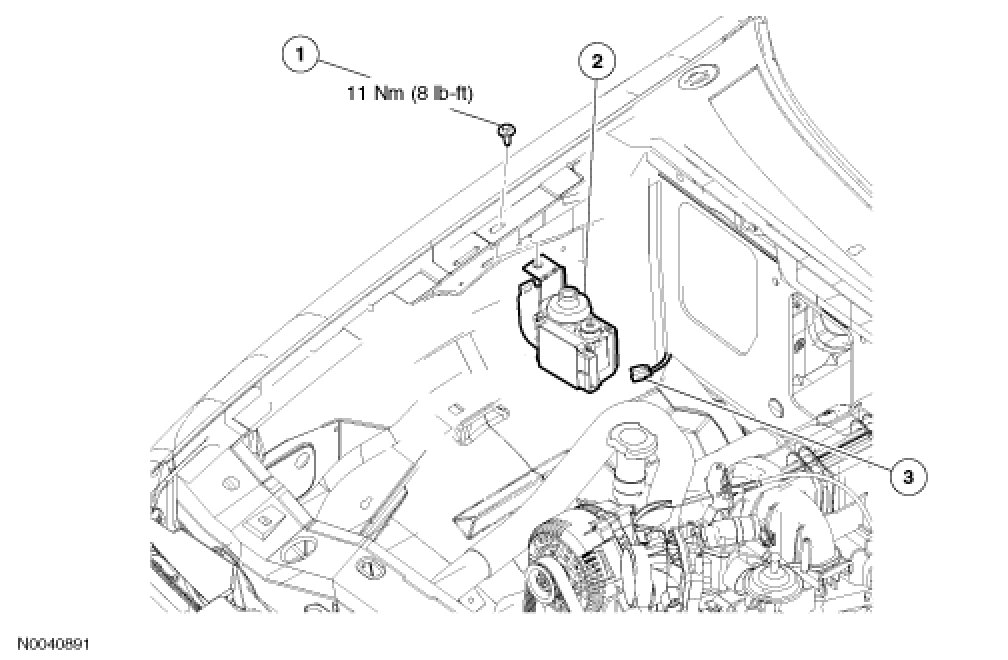 1
11 Nm (8 lb-ft)
2
3
N0040891