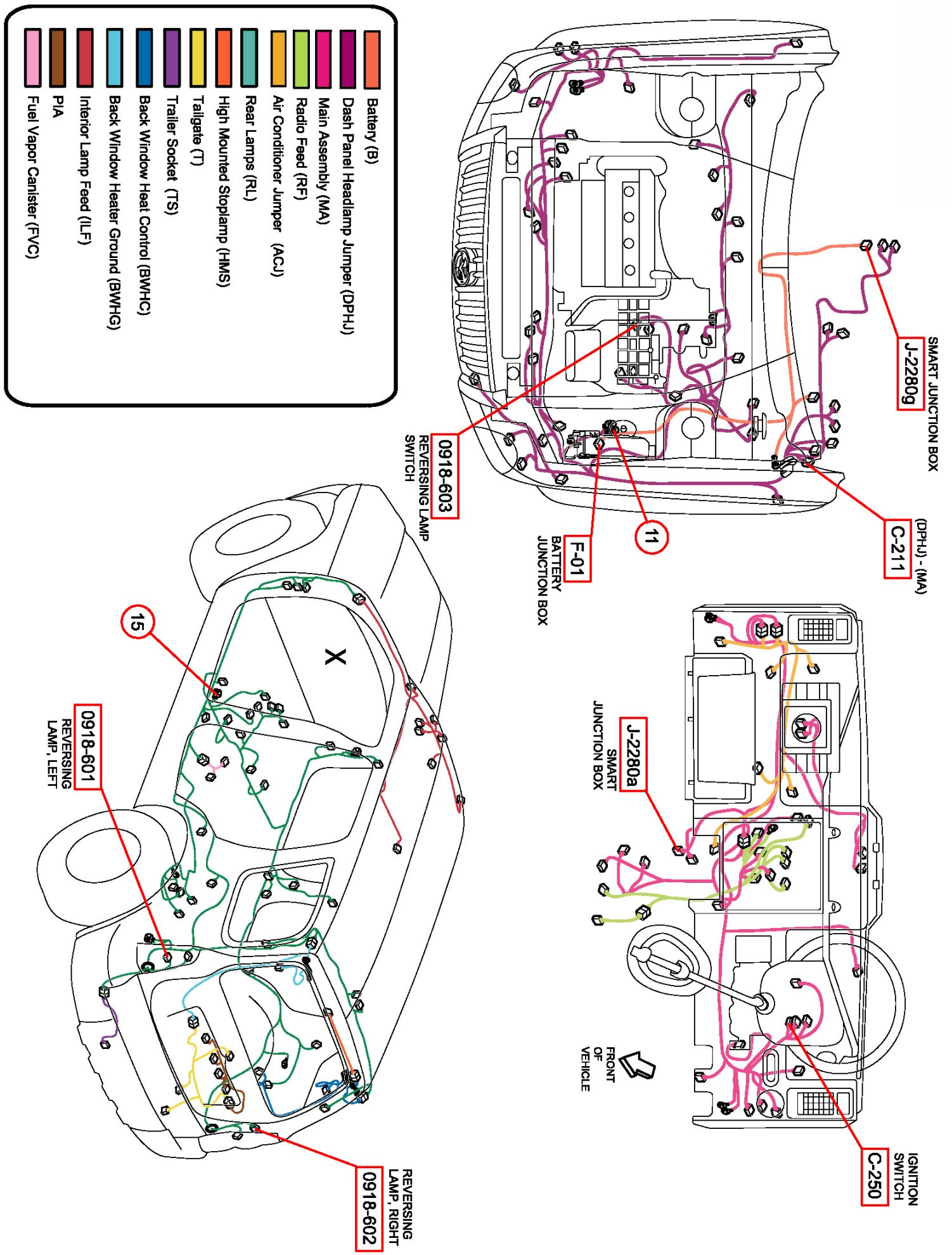 Battery (B)
Dash Panel Headlamp Jumper (DPHJ)
Main Assembly (MA)
Radio Feed (RF)
Air Conditioner Jumper (ACJ)
Rear Lamps (RL)
High Mounted Stoplamp (HMS)
Tailgate (T)
Trailer Socket (TS)
Back Window Heat Control (BWHC)
Back Window Heater Ground (BWHG)
Interior Lamp Feed (ILF)
PIA
Fuel Vapor Canister (FVC)

SMART JUNCTION BOX
J-2280g

(DPHJ) - (MA)
C-211

11

F-01
BATTERY JUNCTION BOX

0918-603
REVERSING LAMP SWITCH

J-2280a
SMART JUNCTION BOX

FRONT OF VEHICLE

IGNITION SWITCH
C-250

15

X

0918-601
REVERSING LAMP, LEFT

REVERSING LAMP, RIGHT
0918-602