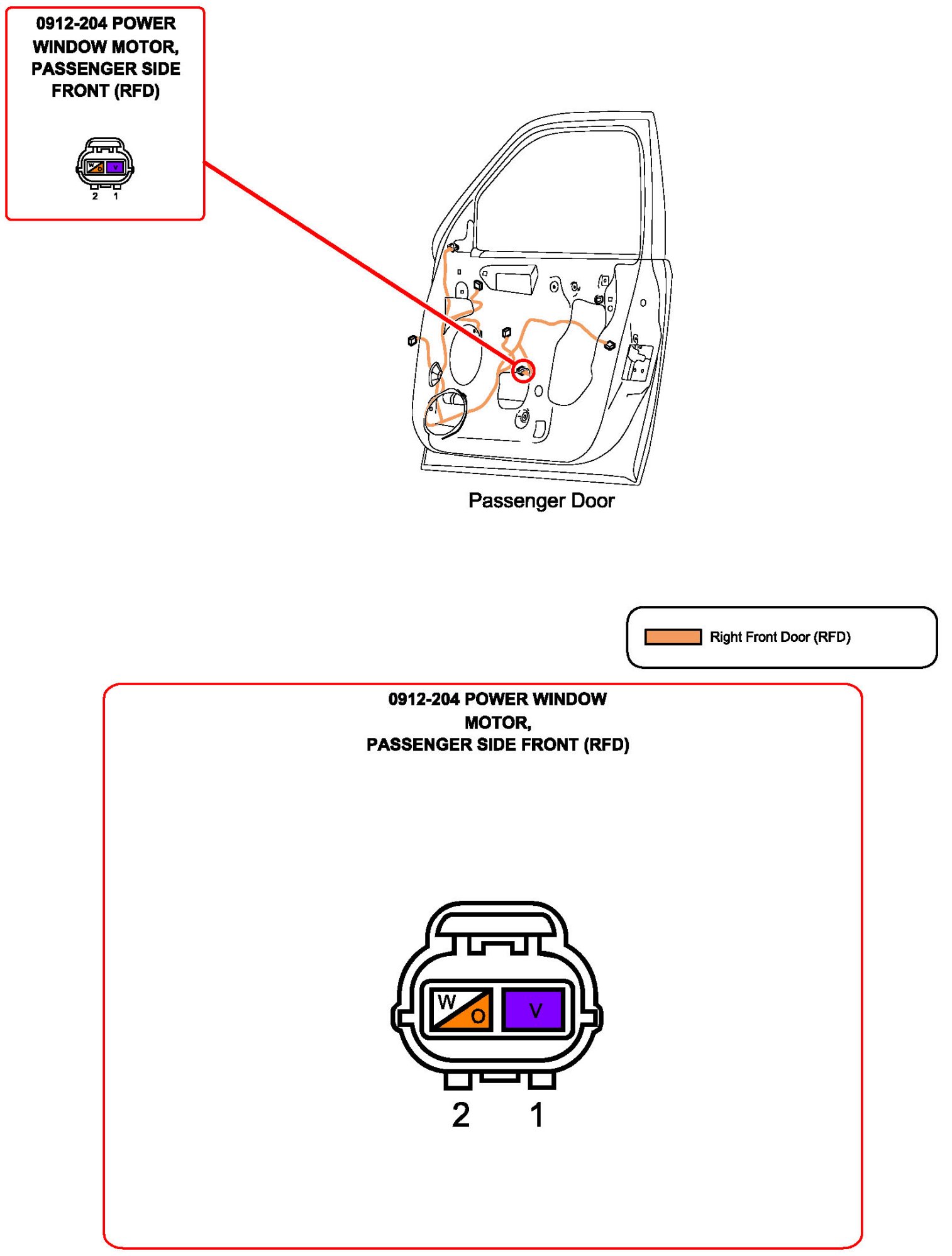 0912-204 POWER WINDOW MOTOR, PASSENGER SIDE FRONT (RFD)

W O V

2 1

Passenger Door

Right Front Door (RFD)

0912-204 POWER WINDOW MOTOR,
PASSENGER SIDE FRONT (RFD)

W O V

2 1