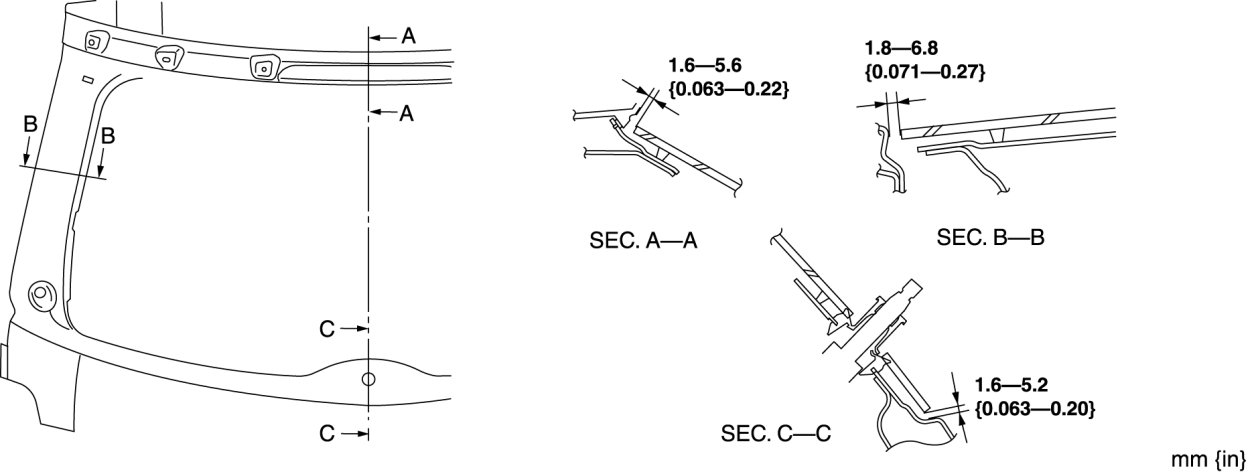 A
A
B
B
C
C

1.6—5.6
{0.063—0.22}

SEC. A—A

1.8—6.8
{0.071—0.27}

SEC. B—B

1.6—5.2
{0.063—0.20}

SEC. C—C

mm {in}