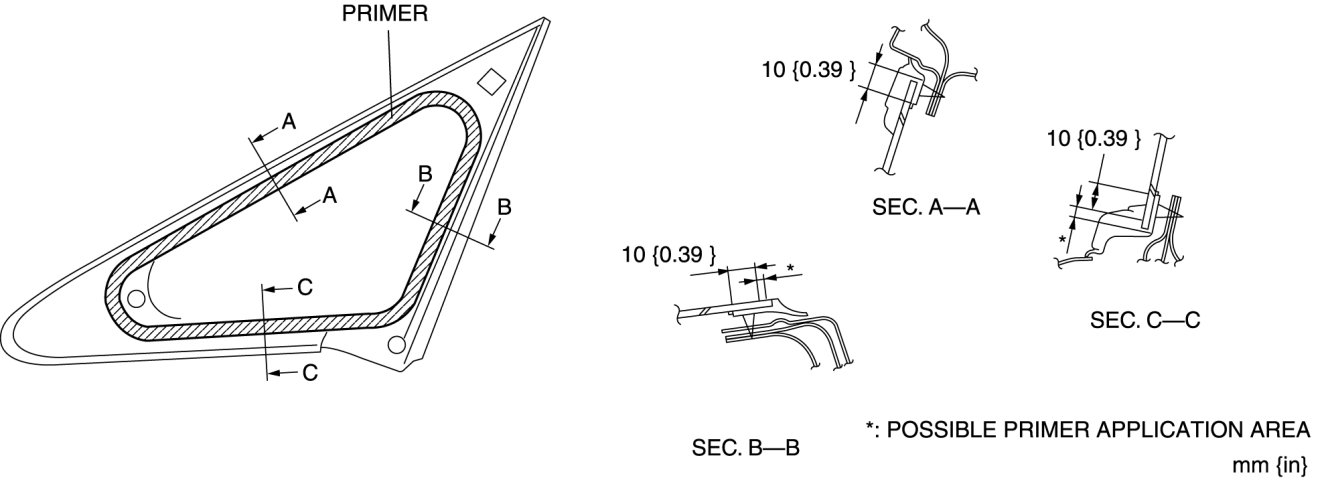 PRIMER

A

A

B

B

C

C

10 {0.39 }

SEC. A—A

10 {0.39 }

*

SEC. C—C

10 {0.39 }

*

SEC. B—B

*: POSSIBLE PRIMER APPLICATION AREA

mm {in}