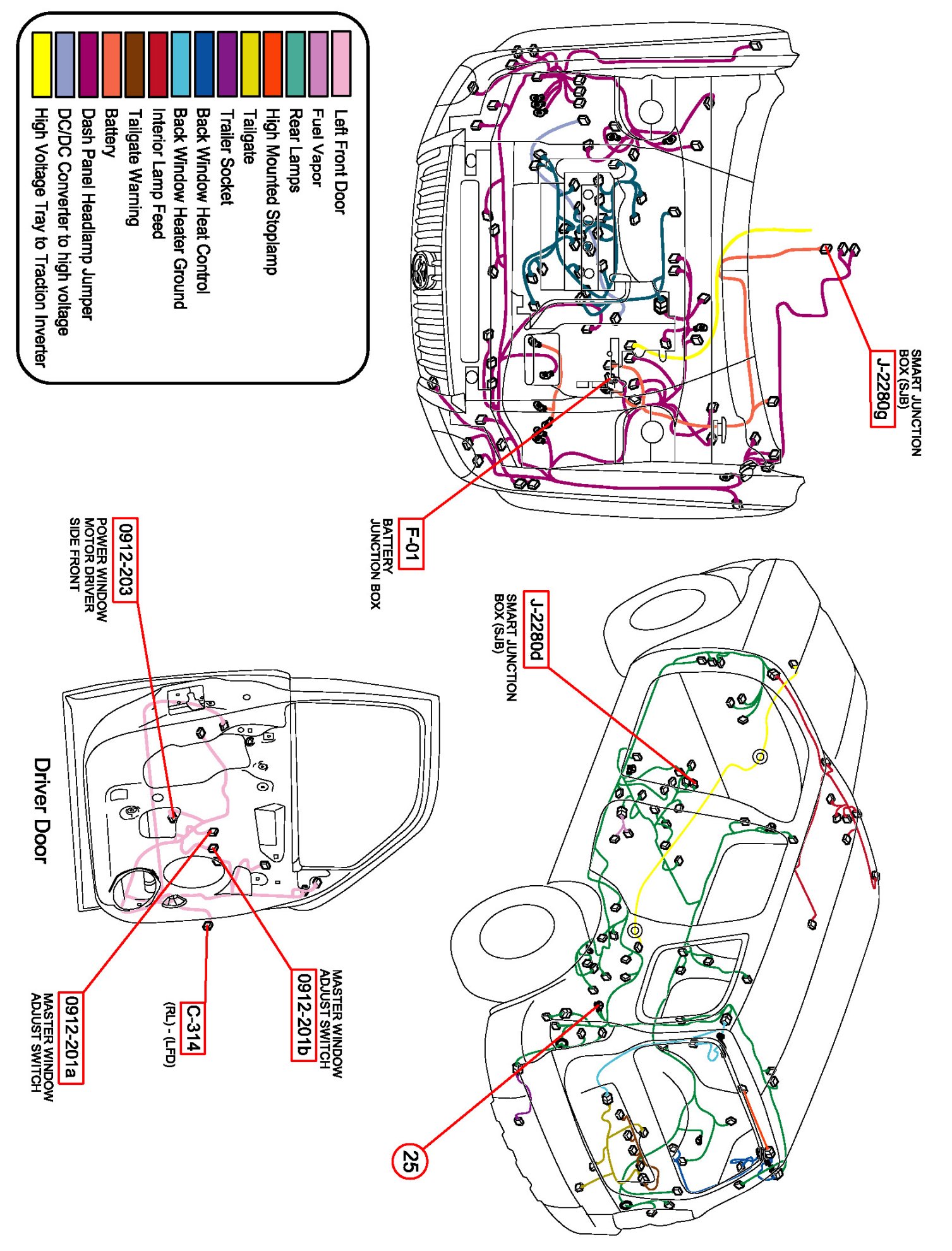 Left Front Door
Fuel Vapor
Rear Lamps
High Mounted Stoplamp
Tailgate
Trailer Socket
Back Window Heat Control
Back Window Heater Ground
Interior Lamp Feed
Tailgate Warning
Battery
Dash Panel Headlamp Jumper
DC/DC Converter to high voltage
High Voltage Tray to Traction Inverter

SMART JUNCTION BOX (SJB)
J-2280g

F-01
BATTERY JUNCTION BOX

J-2280d
SMART JUNCTION BOX (SJB)

0912-203
POWER WINDOW MOTOR DRIVER SIDE FRONT

Driver Door

MASTER WINDOW ADJUST SWITCH
0912-201b

C-314
(RL) - (LFD)

0912-201a
MASTER WINDOW ADJUST SWITCH

25