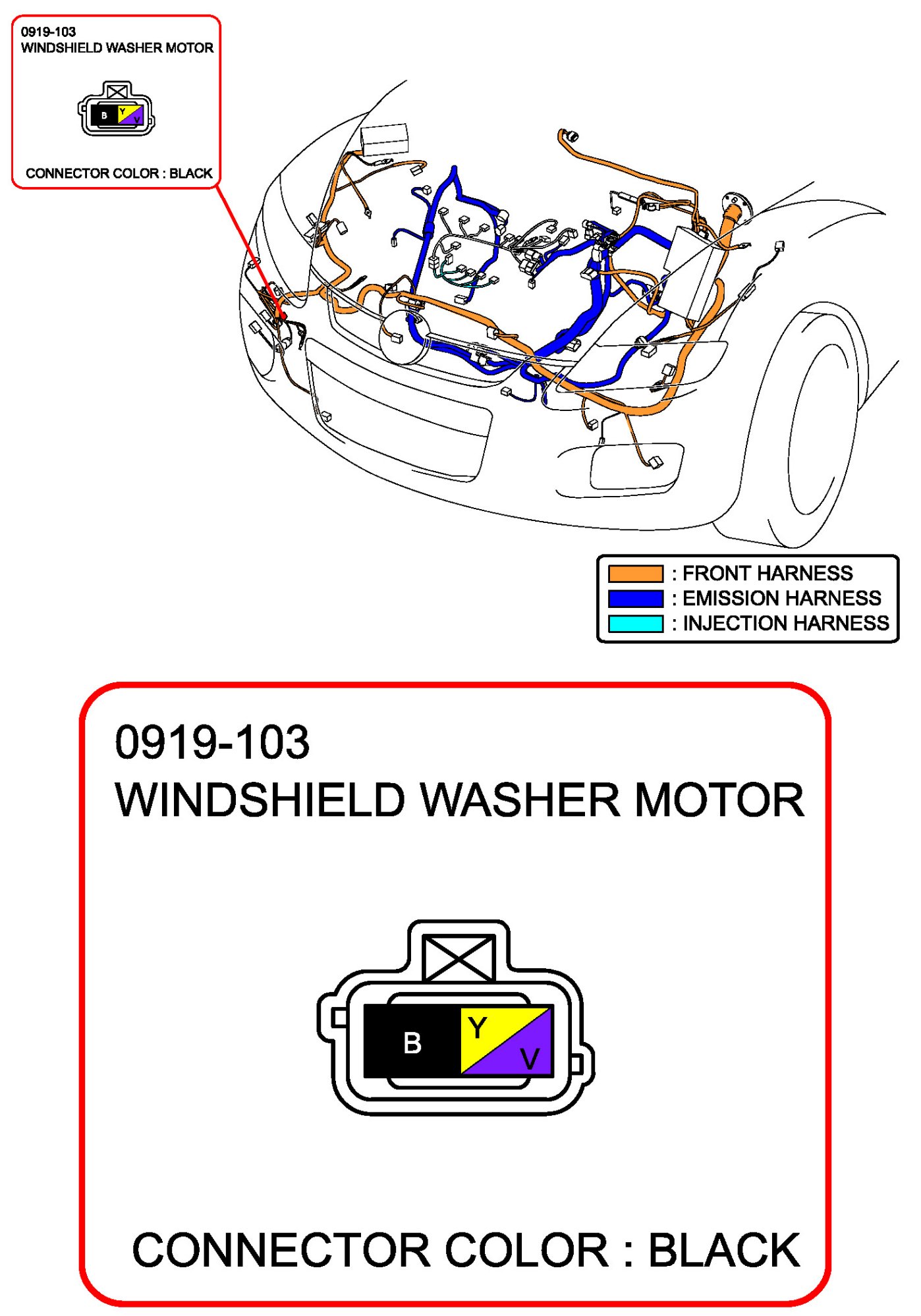 0919-103
WINDSHIELD WASHER MOTOR

B Y V

CONNECTOR COLOR : BLACK

: FRONT HARNESS
: EMISSION HARNESS
: INJECTION HARNESS

0919-103
WINDSHIELD WASHER MOTOR

B Y V

CONNECTOR COLOR : BLACK