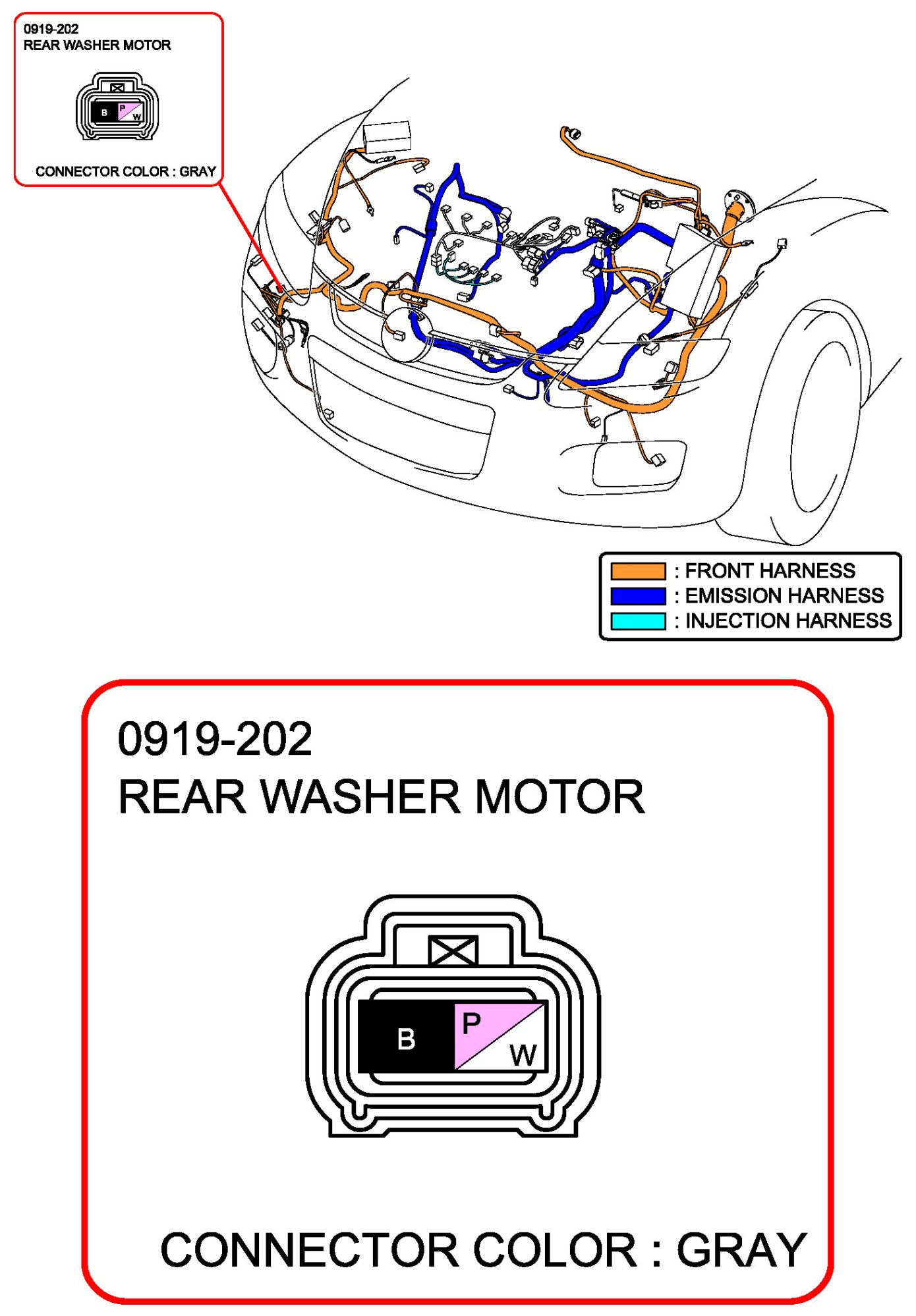 0919-202
REAR WASHER MOTOR

B P W

CONNECTOR COLOR : GRAY

: FRONT HARNESS
: EMISSION HARNESS
: INJECTION HARNESS

0919-202
REAR WASHER MOTOR

B P W

CONNECTOR COLOR : GRAY