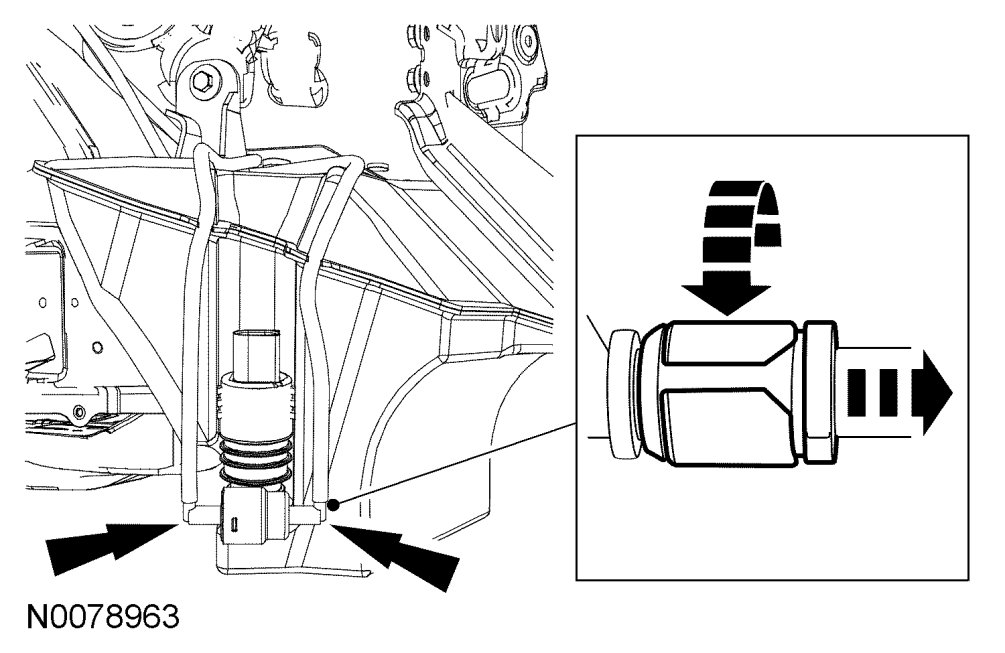 N0078963