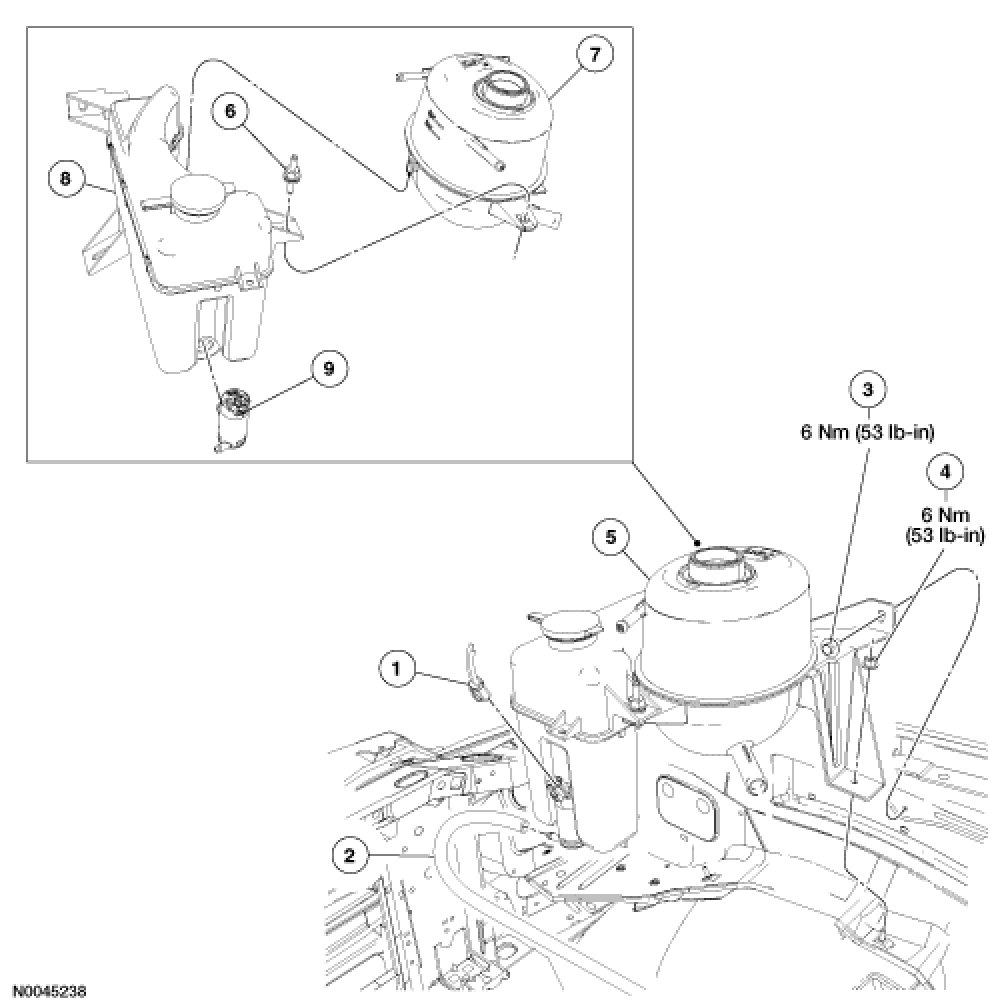 7
6
8
9
3
6 Nm (53 lb-in)
4
6 Nm
(53 lb-in)
5
1
2
N0045238