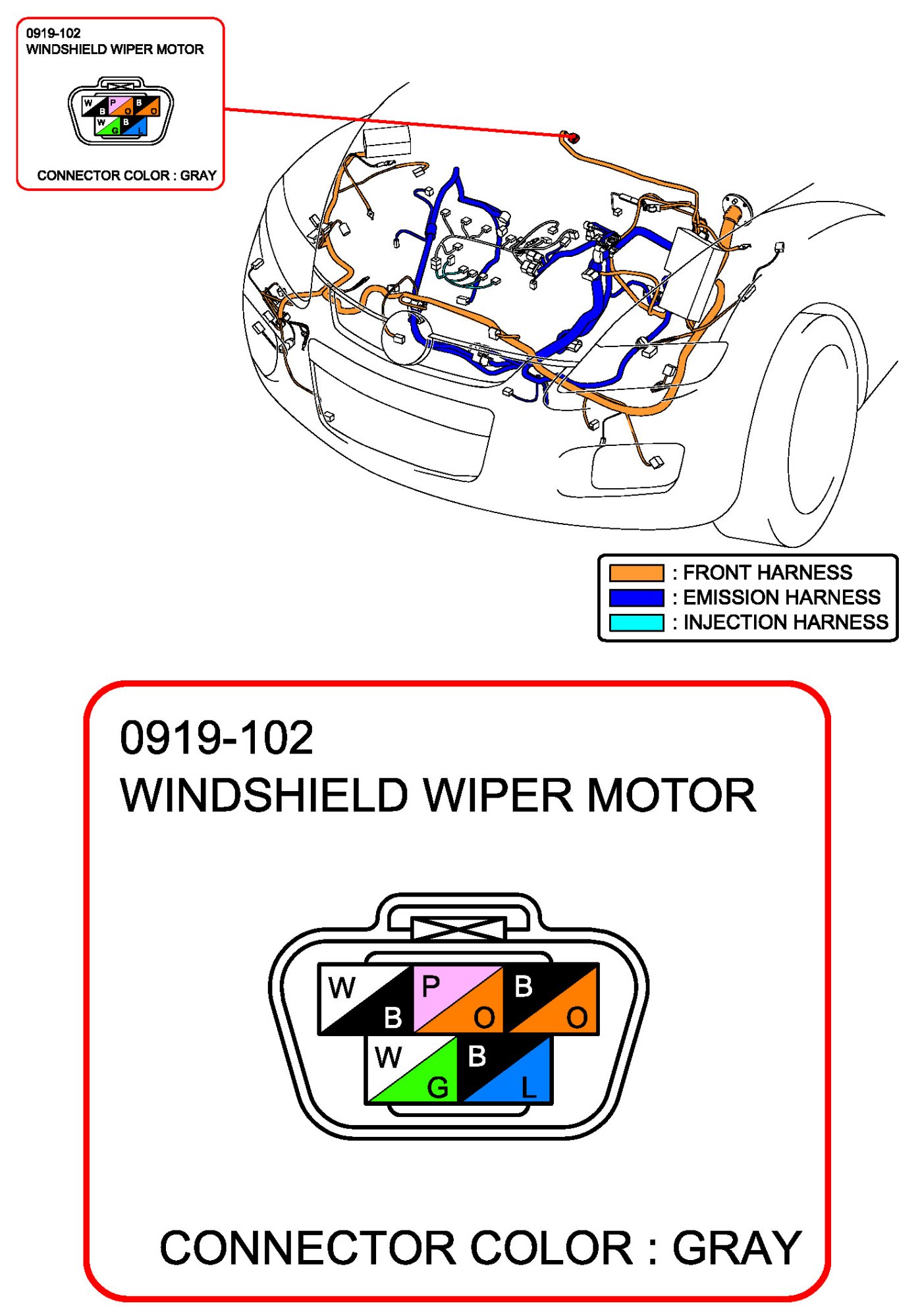 0919-102
WINDSHIELD WIPER MOTOR

W B P O B O
W G B L

CONNECTOR COLOR : GRAY

: FRONT HARNESS
: EMISSION HARNESS
: INJECTION HARNESS

0919-102
WINDSHIELD WIPER MOTOR

W B P O B O
W G B L

CONNECTOR COLOR : GRAY