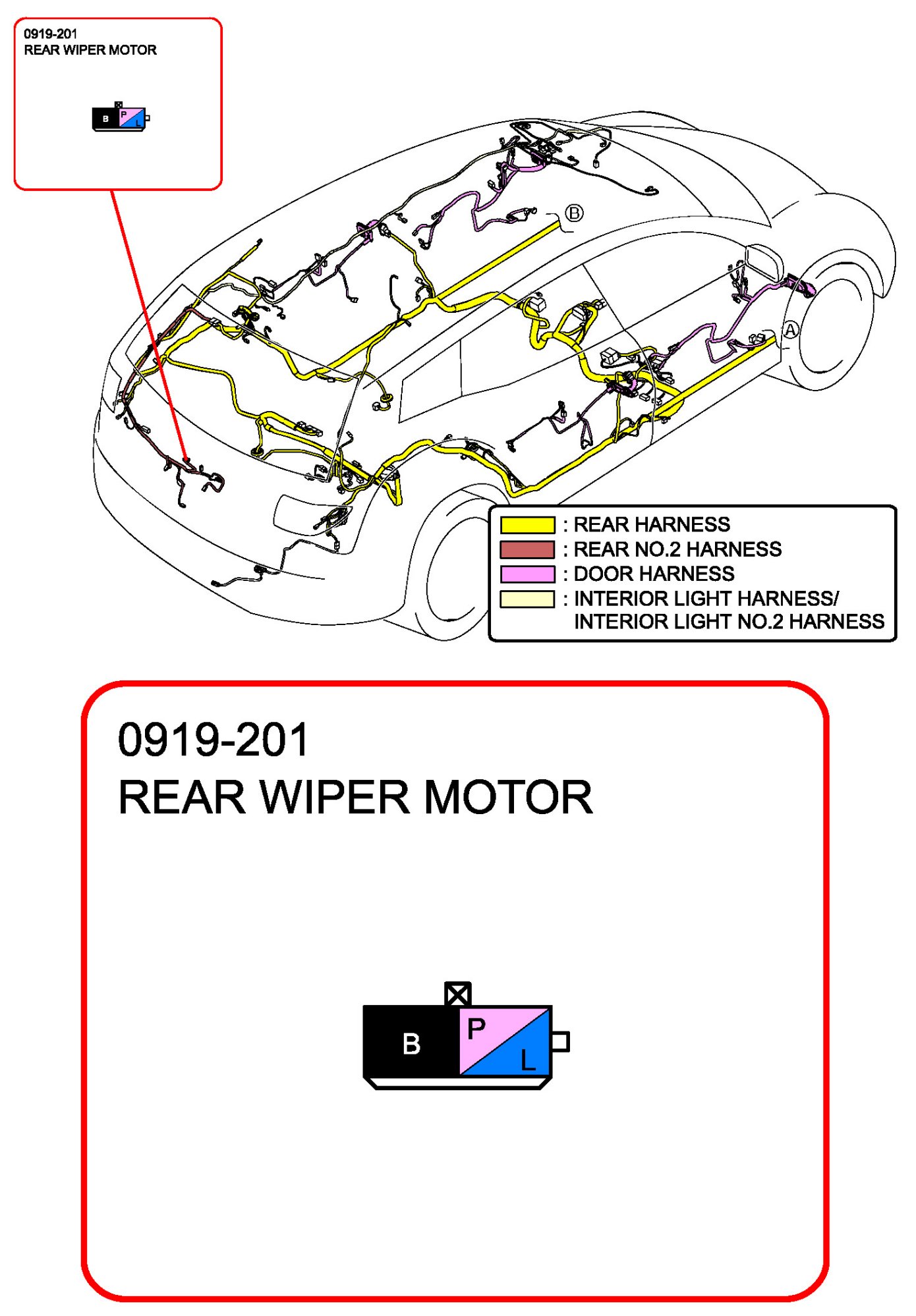 0919-201
REAR WIPER MOTOR

B P L

B

A

: REAR HARNESS
: REAR NO.2 HARNESS
: DOOR HARNESS
: INTERIOR LIGHT HARNESS/ INTERIOR LIGHT NO.2 HARNESS

0919-201
REAR WIPER MOTOR

B P L