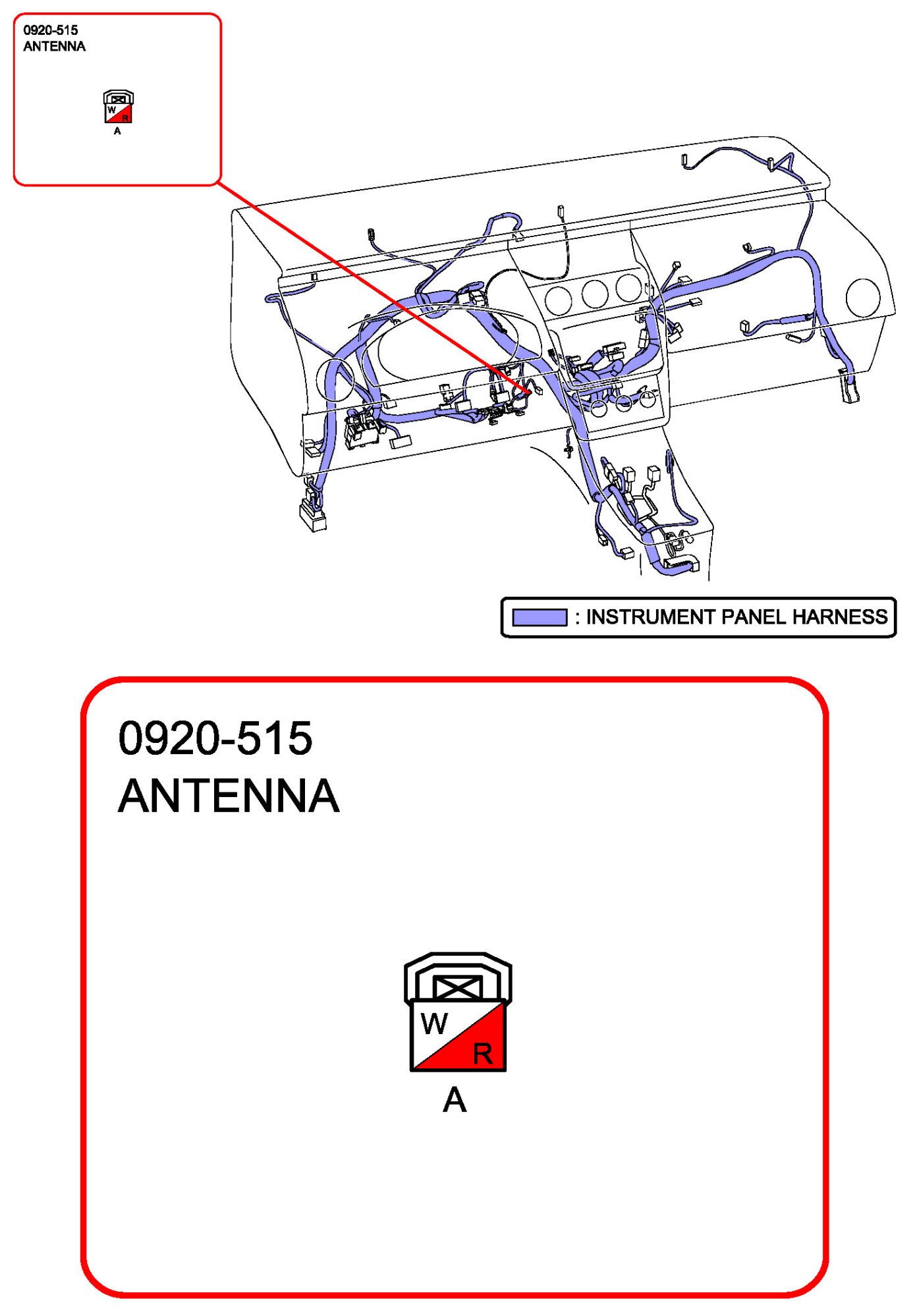 0920-515
ANTENNA

W
R
A

: INSTRUMENT PANEL HARNESS

0920-515
ANTENNA

W
R
A