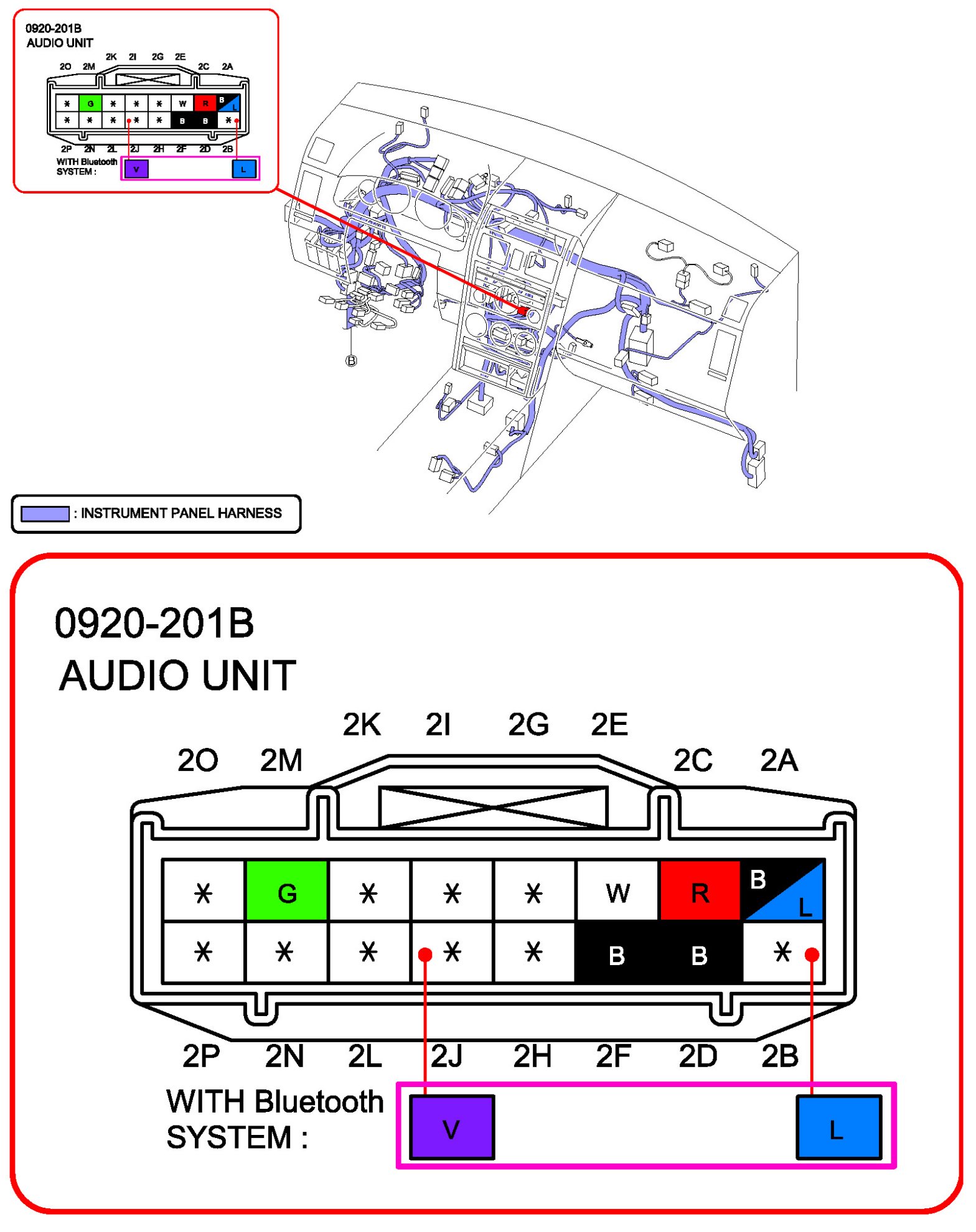 0920-201B
AUDIO UNIT

2K 2I 2G 2E
2O 2M 2C 2A

| * | G | * | * | * | W | R | B L |
|---|---|---|---|---|---|---|---|
| * | * | * | * | * | B | B | * |

2P 2N 2L 2J 2H 2F 2D 2B

WITH Bluetooth SYSTEM : V L

B

: INSTRUMENT PANEL HARNESS

0920-201B
AUDIO UNIT

2K 2I 2G 2E
2O 2M 2C 2A

| * | G | * | * | * | W | R | B L |
|---|---|---|---|---|---|---|---|
| * | * | * | * | * | B | B | * |

2P 2N 2L 2J 2H 2F 2D 2B

WITH Bluetooth SYSTEM : V L