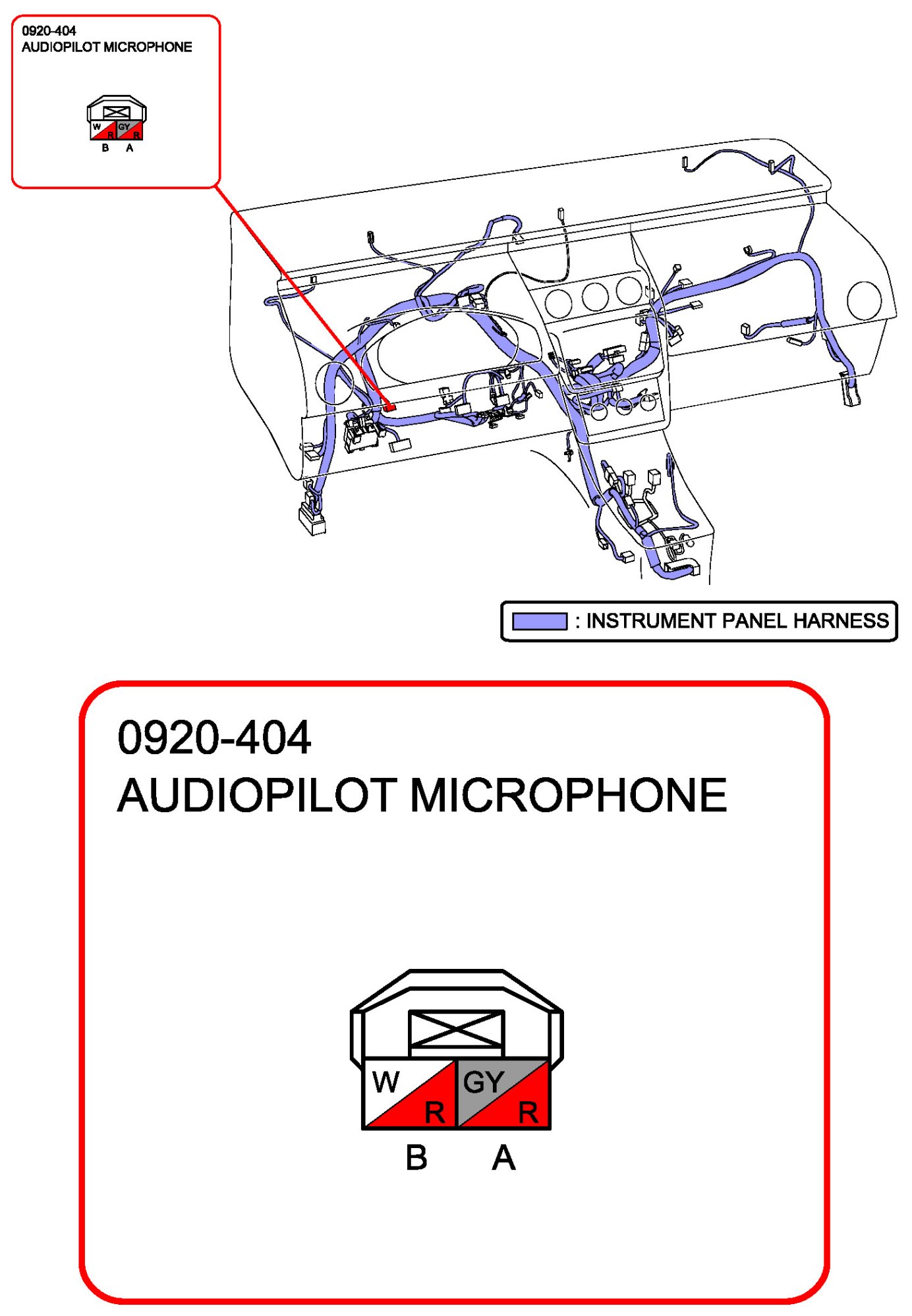 0920-404
AUDIOPILOT MICROPHONE

W R GY R
B A

: INSTRUMENT PANEL HARNESS

0920-404
AUDIOPILOT MICROPHONE

W R GY R
B A