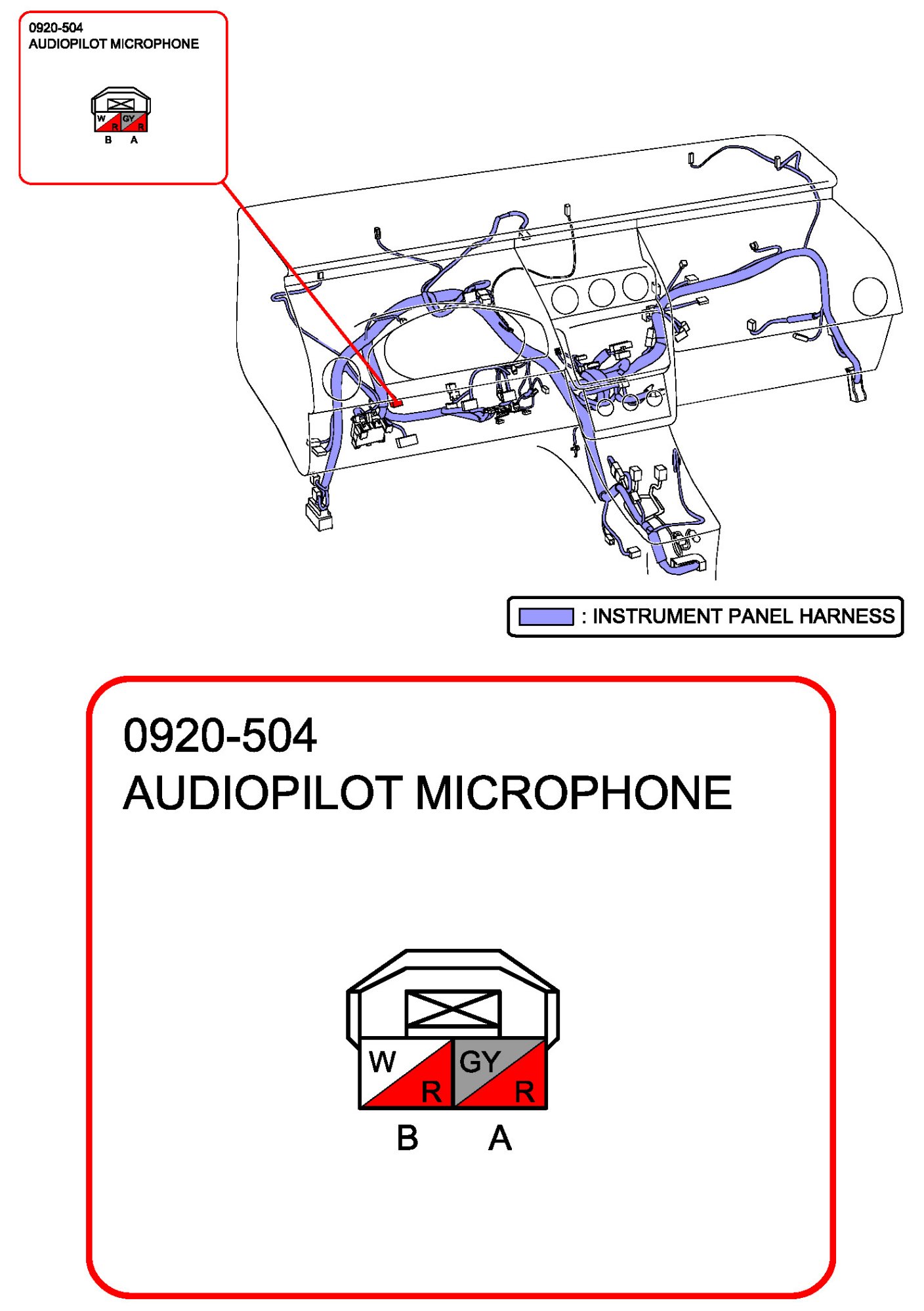 0920-504
AUDIOPILOT MICROPHONE

W R GY R
B A

: INSTRUMENT PANEL HARNESS

0920-504
AUDIOPILOT MICROPHONE

W R GY R
B A