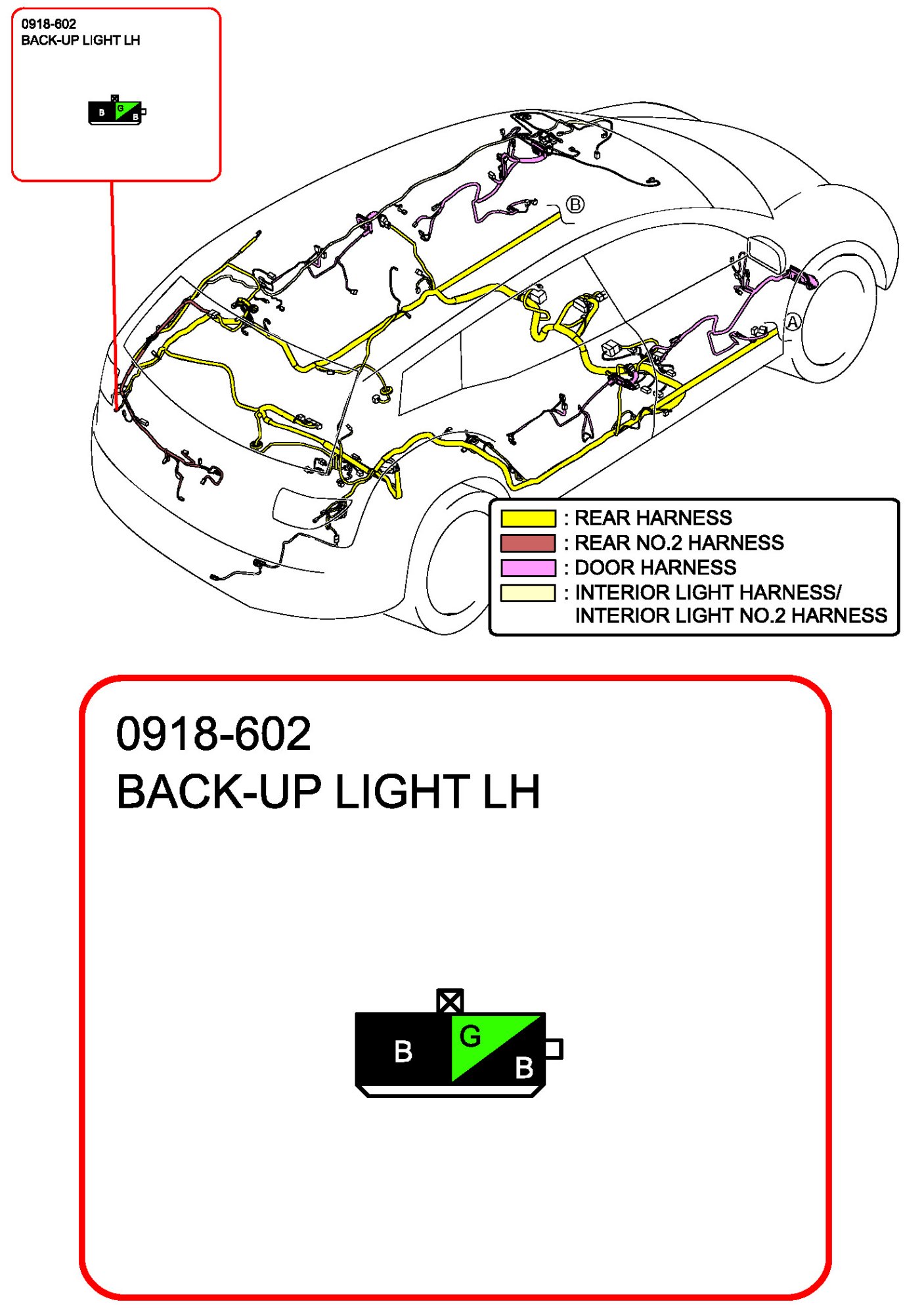 0918-602
BACK-UP LIGHT LH

B G B

Ⓑ

Ⓐ

: REAR HARNESS
: REAR NO.2 HARNESS
: DOOR HARNESS
: INTERIOR LIGHT HARNESS/ INTERIOR LIGHT NO.2 HARNESS

0918-602
BACK-UP LIGHT LH

B G B