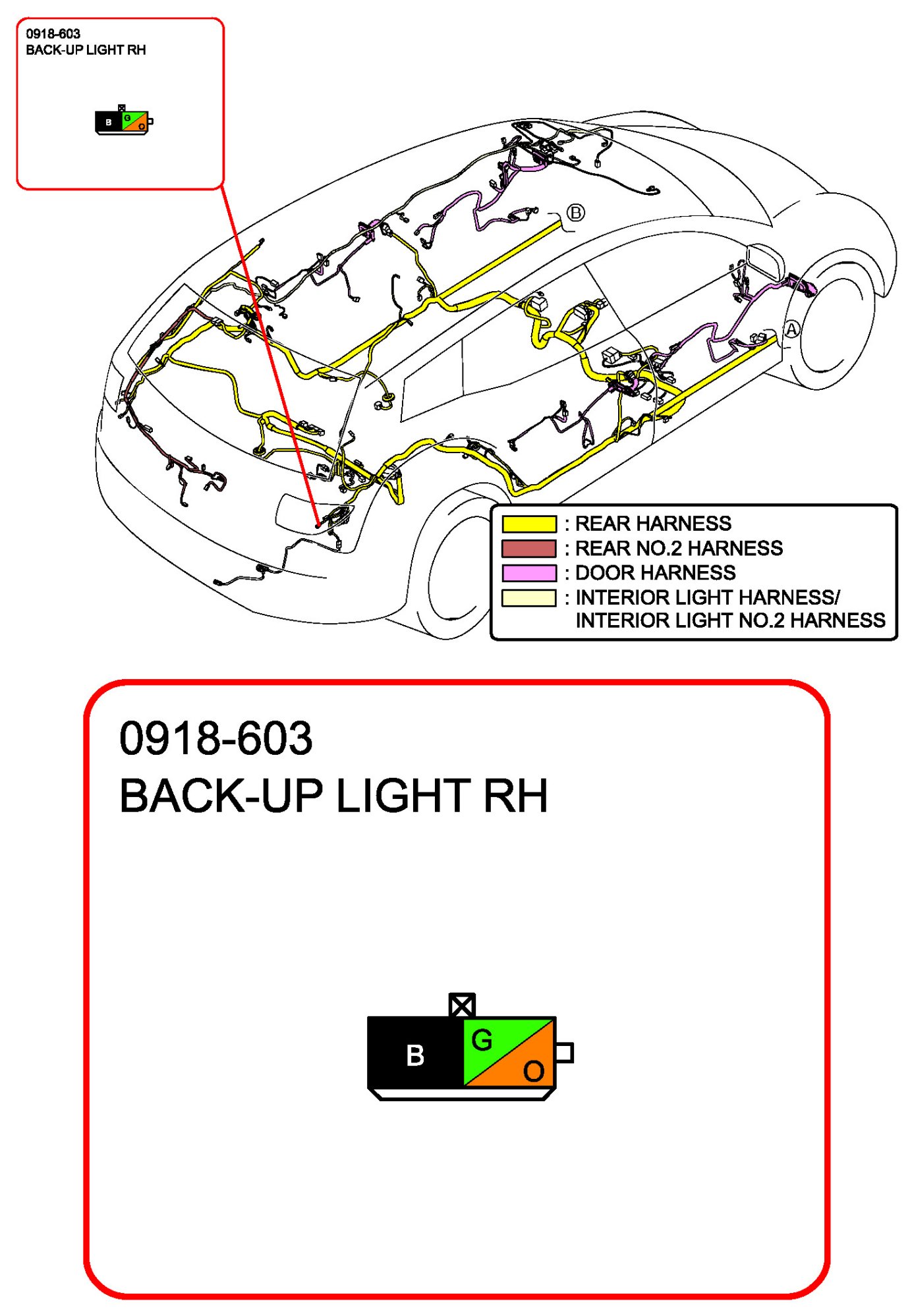 0918-603
BACK-UP LIGHT RH

B G O

B

A

: REAR HARNESS
: REAR NO.2 HARNESS
: DOOR HARNESS
: INTERIOR LIGHT HARNESS/ INTERIOR LIGHT NO.2 HARNESS

0918-603
BACK-UP LIGHT RH

B G O