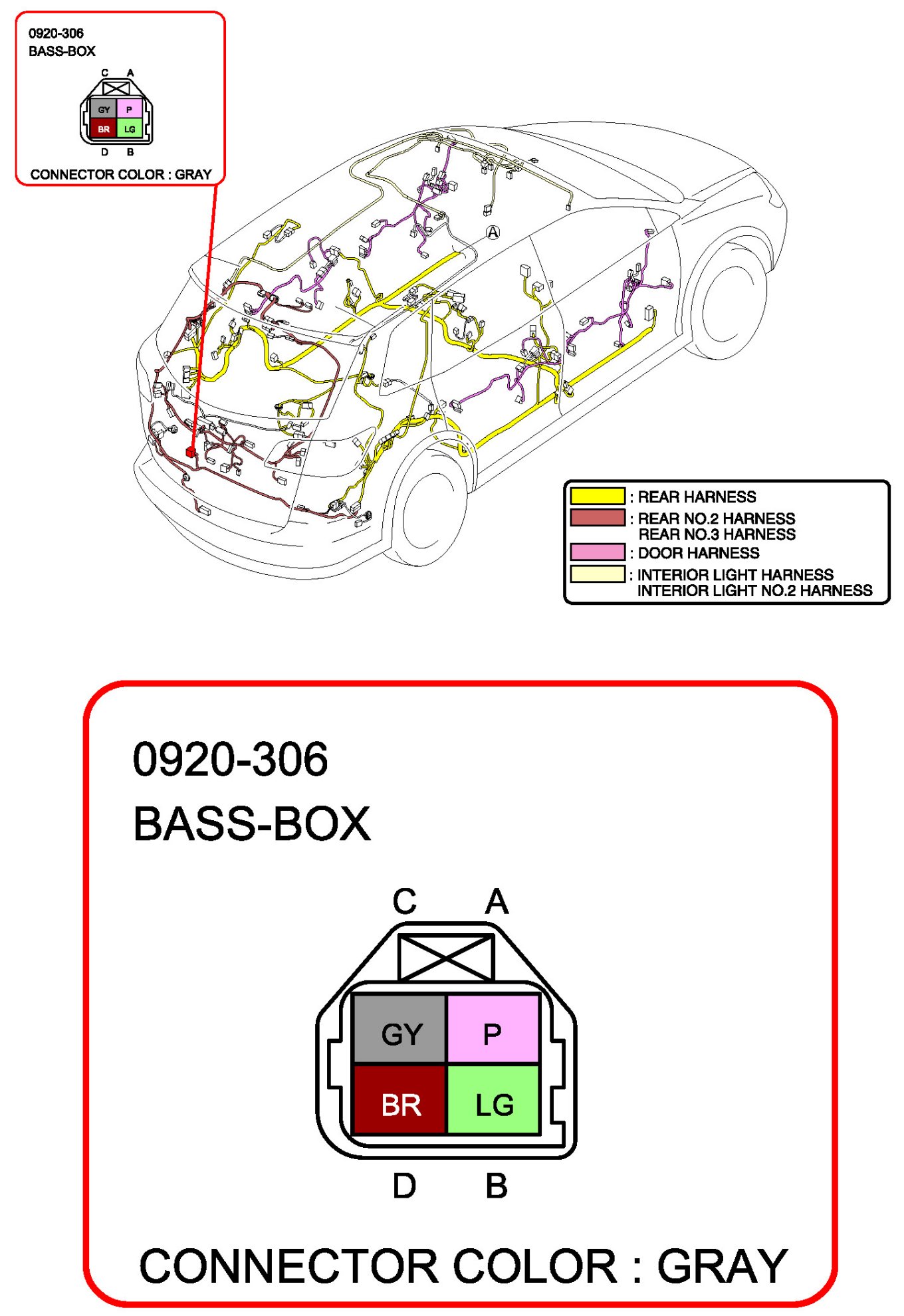 0920-306
BASS-BOX

C A
GY P
BR LG
D B

CONNECTOR COLOR : GRAY

A

: REAR HARNESS
: REAR NO.2 HARNESS
REAR NO.3 HARNESS
: DOOR HARNESS
: INTERIOR LIGHT HARNESS
INTERIOR LIGHT NO.2 HARNESS

0920-306
BASS-BOX

C A
GY P
BR LG
D B

CONNECTOR COLOR : GRAY