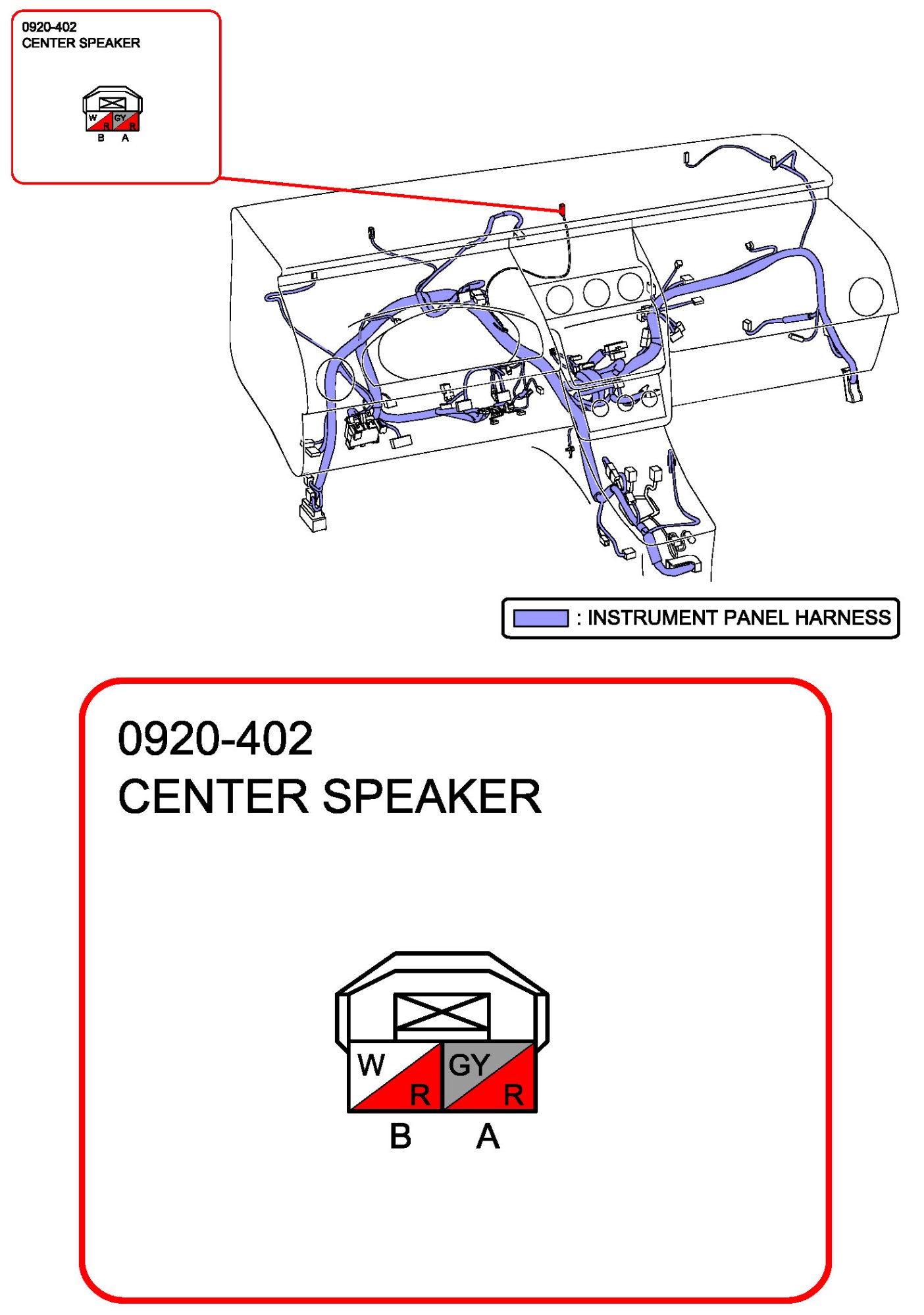 0920-402
CENTER SPEAKER

W R GY R
B A

: INSTRUMENT PANEL HARNESS

0920-402
CENTER SPEAKER

W R GY R
B A