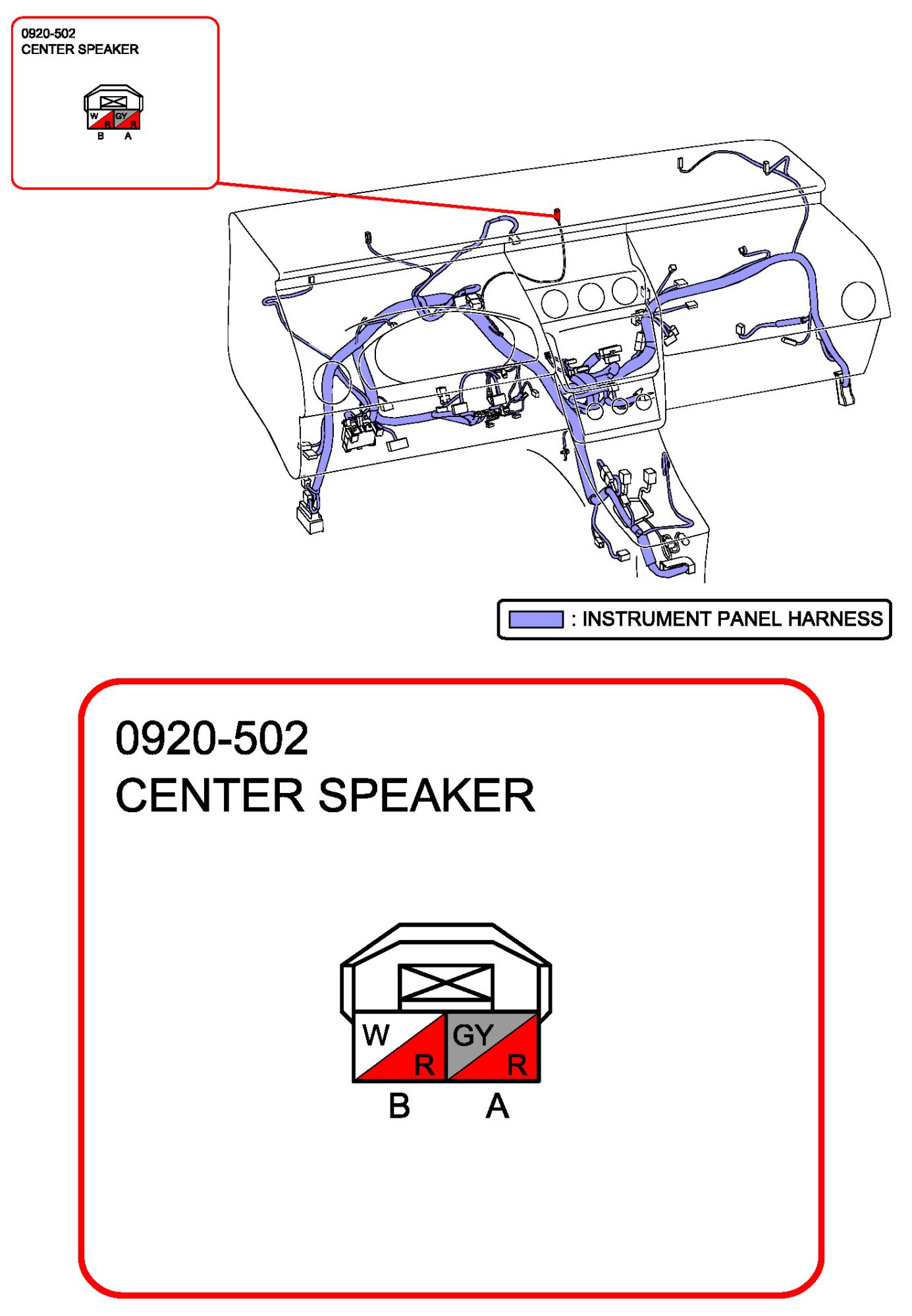 0920-502
CENTER SPEAKER

W R GY R
B A

: INSTRUMENT PANEL HARNESS

0920-502
CENTER SPEAKER

W R GY R
B A