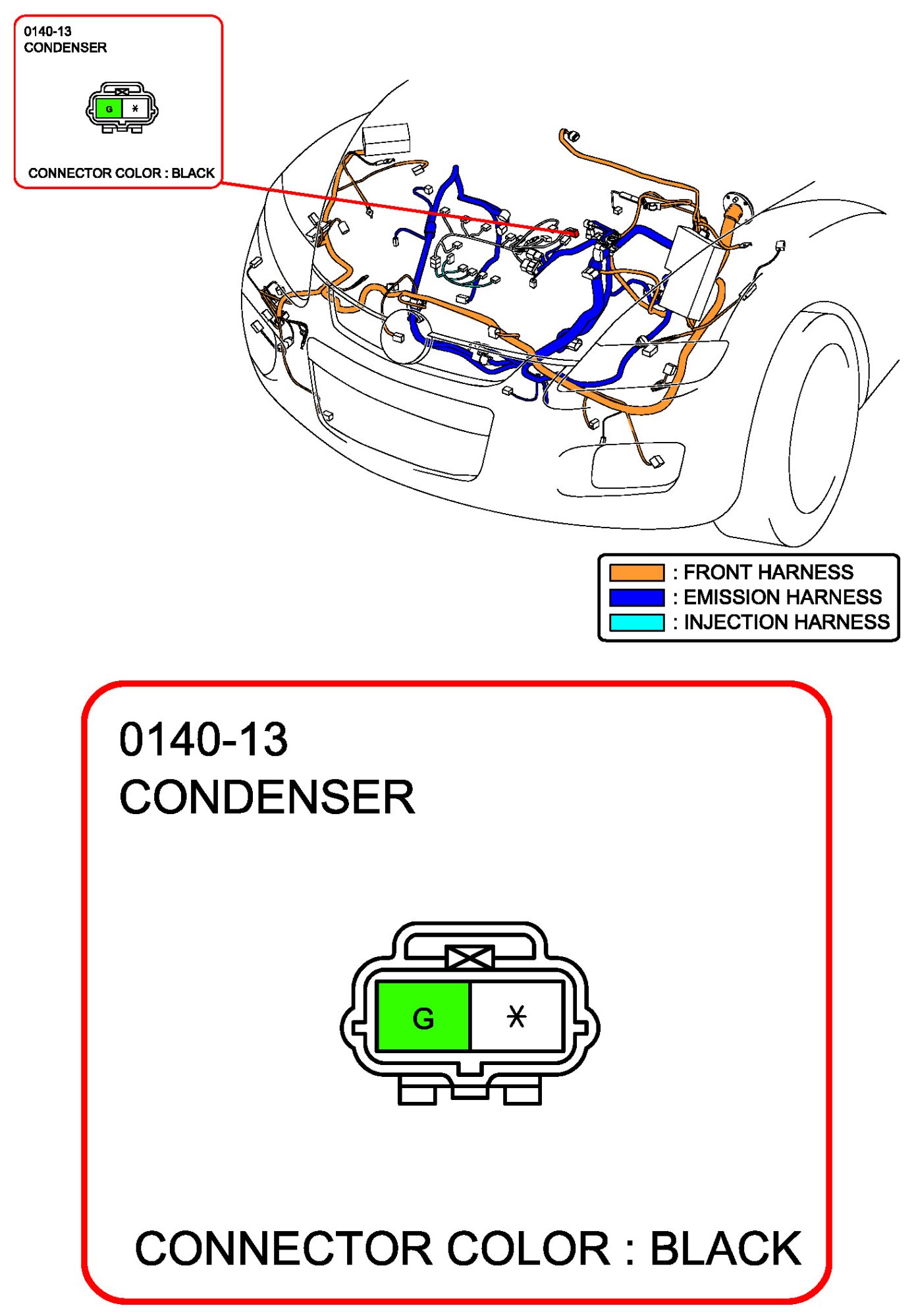 0140-13
CONDENSER

G *

CONNECTOR COLOR : BLACK

: FRONT HARNESS
: EMISSION HARNESS
: INJECTION HARNESS

0140-13
CONDENSER

G *

CONNECTOR COLOR : BLACK