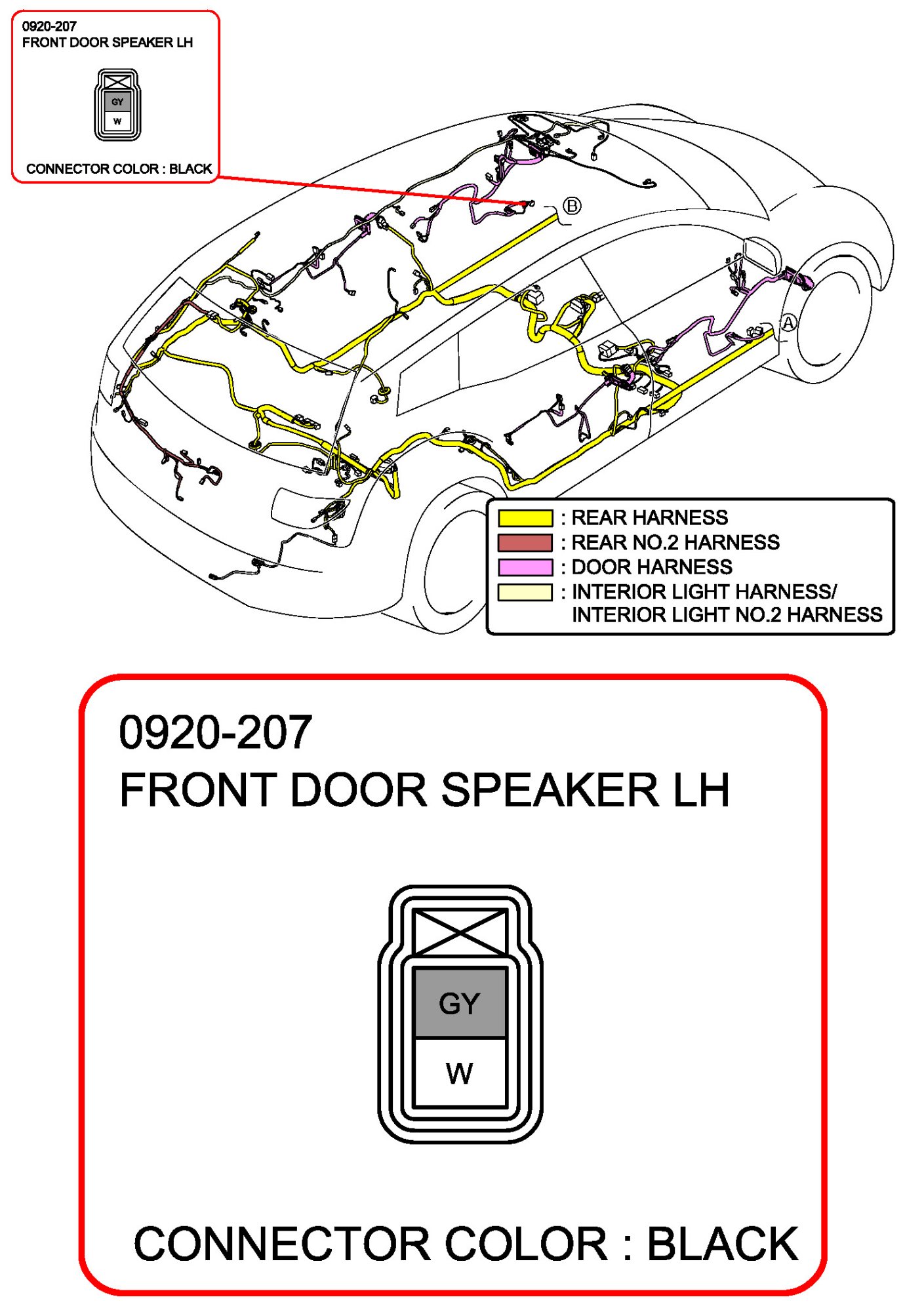 0920-207
FRONT DOOR SPEAKER LH

GY
W

CONNECTOR COLOR : BLACK

B

A

: REAR HARNESS
: REAR NO.2 HARNESS
: DOOR HARNESS
: INTERIOR LIGHT HARNESS/ INTERIOR LIGHT NO.2 HARNESS

0920-207
FRONT DOOR SPEAKER LH

GY
W

CONNECTOR COLOR : BLACK