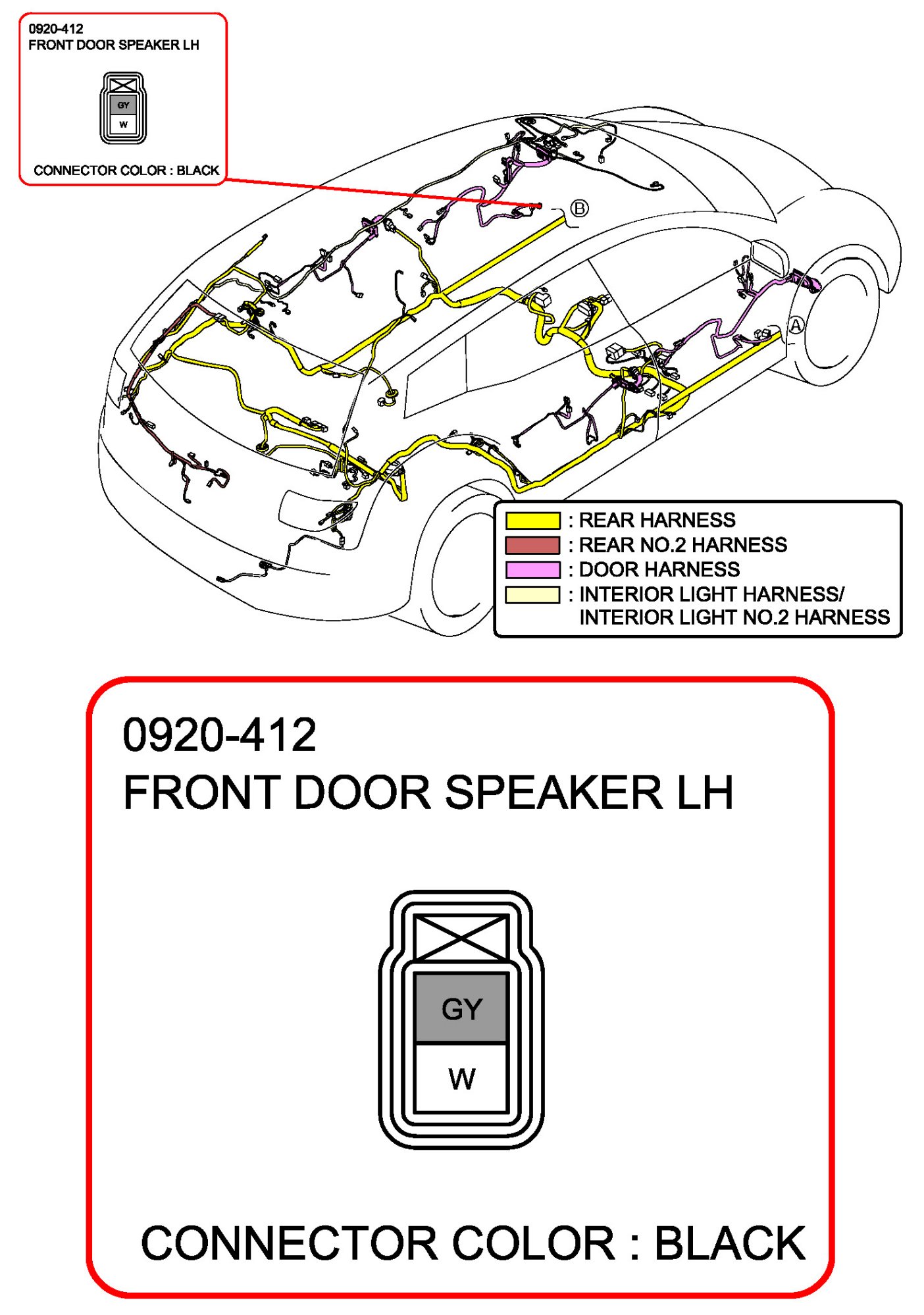 0920-412
FRONT DOOR SPEAKER LH

GY
W

CONNECTOR COLOR : BLACK

B

A

: REAR HARNESS
: REAR NO.2 HARNESS
: DOOR HARNESS
: INTERIOR LIGHT HARNESS/ INTERIOR LIGHT NO.2 HARNESS

0920-412
FRONT DOOR SPEAKER LH

GY
W

CONNECTOR COLOR : BLACK