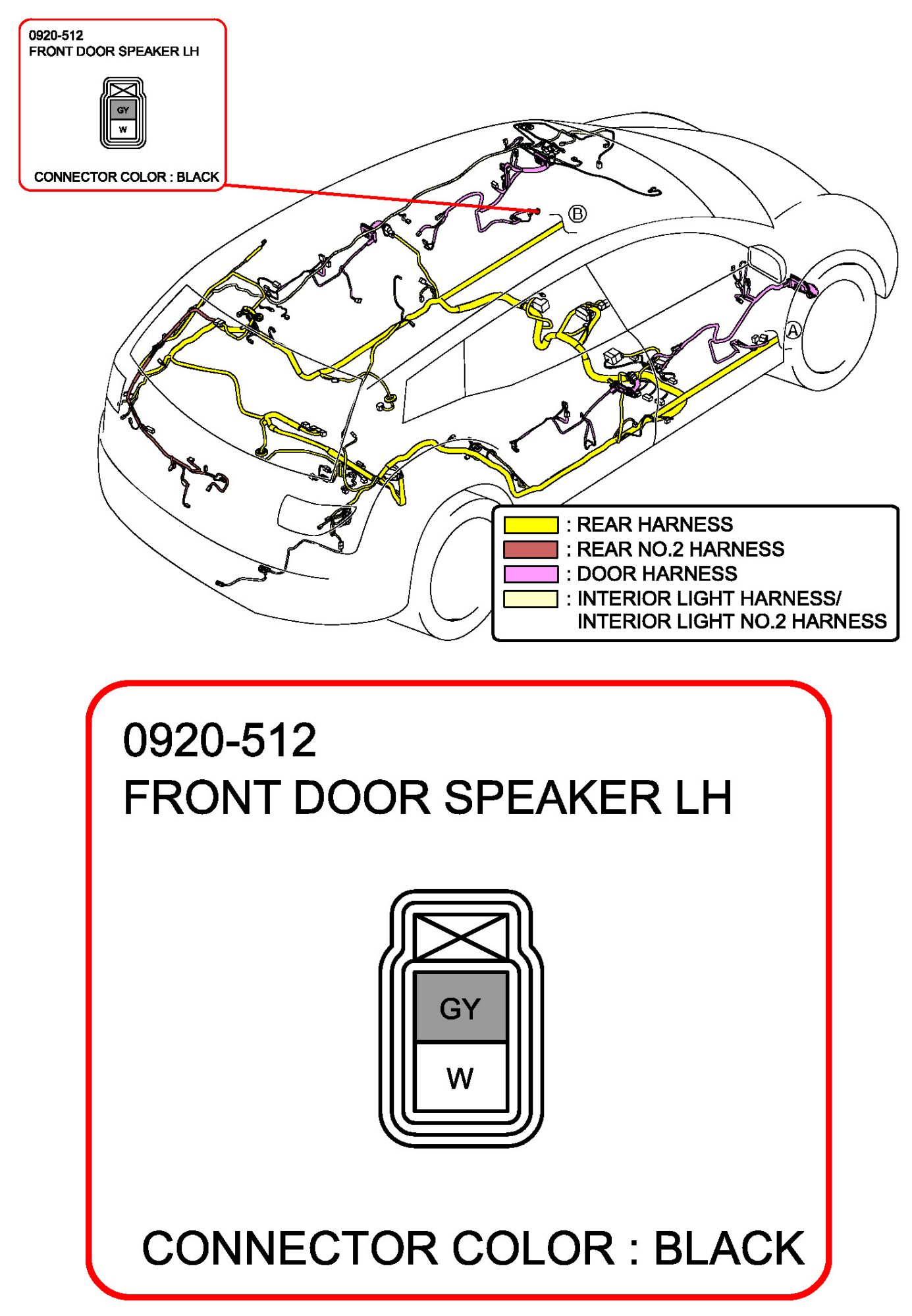 0920-512
FRONT DOOR SPEAKER LH

GY
W

CONNECTOR COLOR : BLACK

B

A

: REAR HARNESS
: REAR NO.2 HARNESS
: DOOR HARNESS
: INTERIOR LIGHT HARNESS/ INTERIOR LIGHT NO.2 HARNESS

0920-512
FRONT DOOR SPEAKER LH

GY
W

CONNECTOR COLOR : BLACK