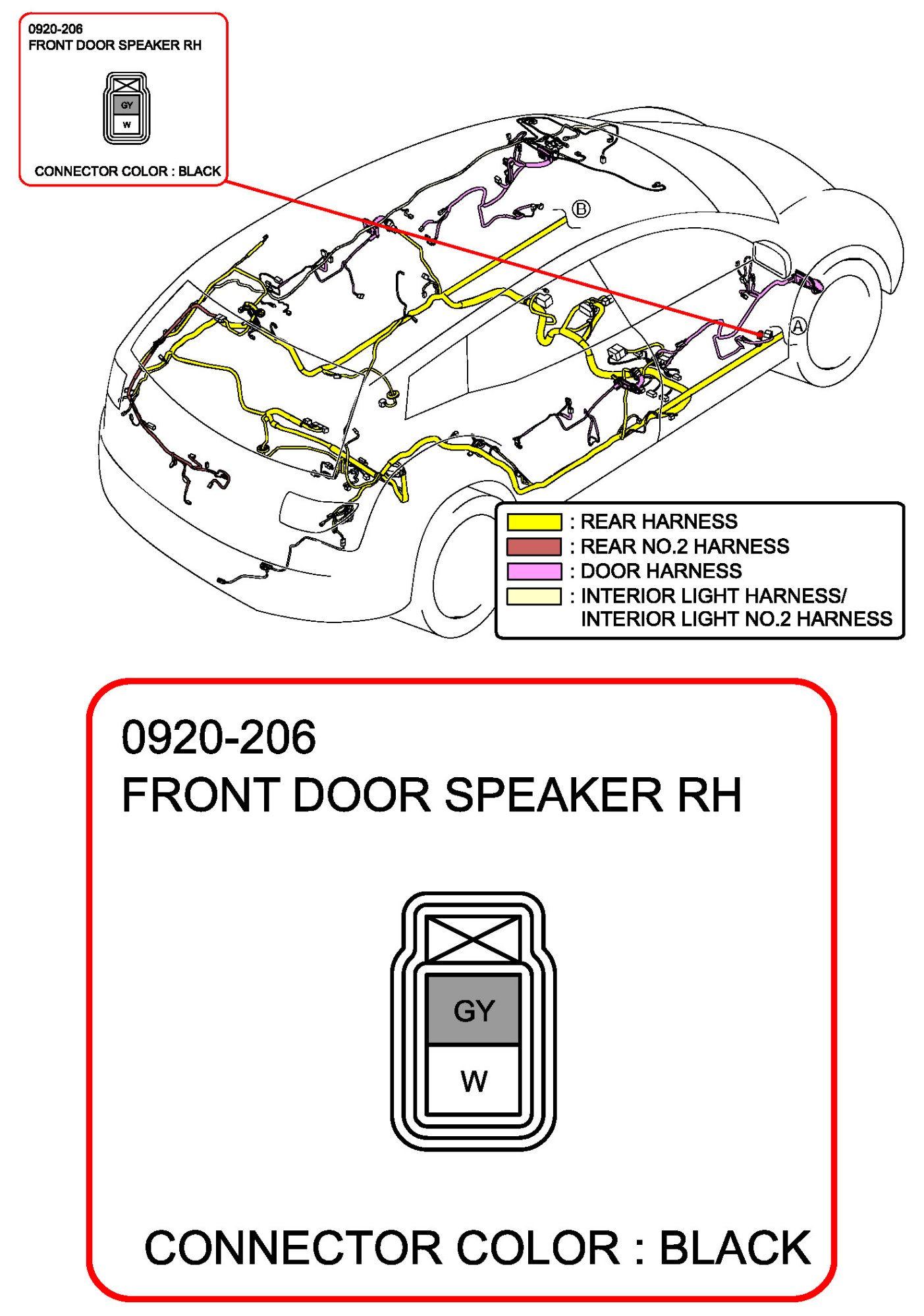 0920-206
FRONT DOOR SPEAKER RH

GY
W

CONNECTOR COLOR : BLACK

B

A

: REAR HARNESS
: REAR NO.2 HARNESS
: DOOR HARNESS
: INTERIOR LIGHT HARNESS/ INTERIOR LIGHT NO.2 HARNESS

0920-206
FRONT DOOR SPEAKER RH

GY
W

CONNECTOR COLOR : BLACK