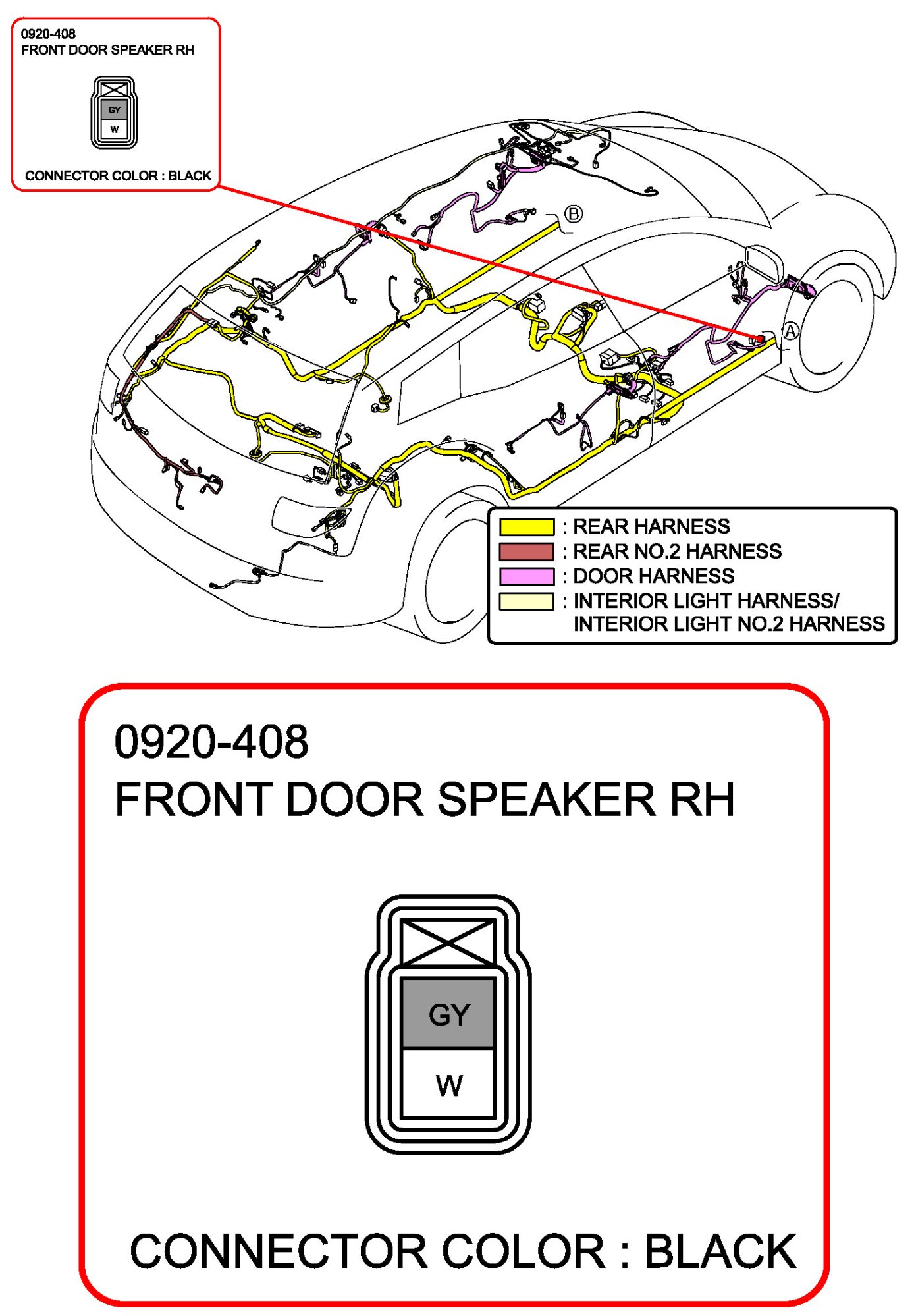 0920-408
FRONT DOOR SPEAKER RH

GY
W

CONNECTOR COLOR : BLACK

B

A

: REAR HARNESS
: REAR NO.2 HARNESS
: DOOR HARNESS
: INTERIOR LIGHT HARNESS/
INTERIOR LIGHT NO.2 HARNESS

0920-408
FRONT DOOR SPEAKER RH

GY
W

CONNECTOR COLOR : BLACK