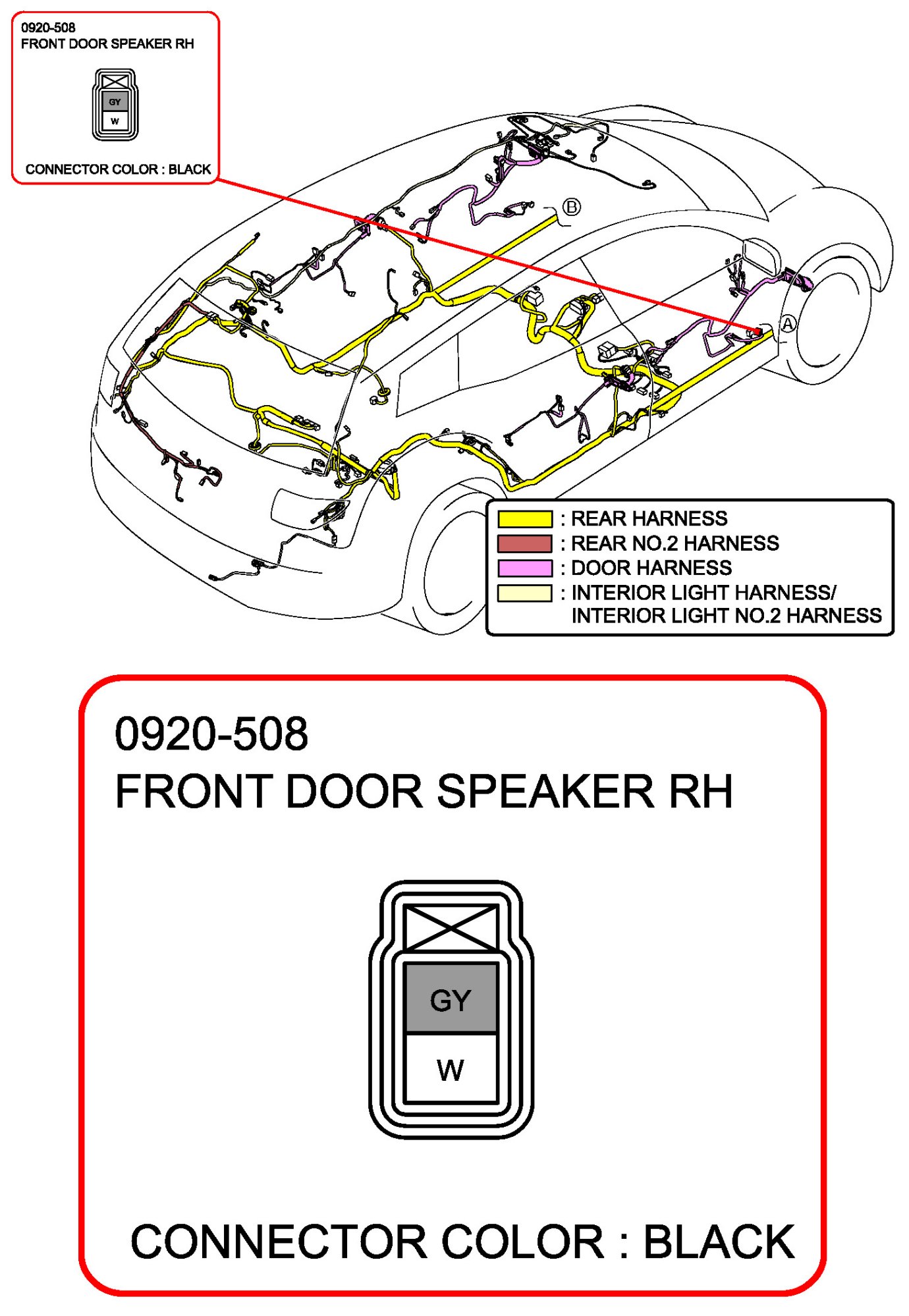 0920-508
FRONT DOOR SPEAKER RH

GY
W

CONNECTOR COLOR : BLACK

B

A

: REAR HARNESS
: REAR NO.2 HARNESS
: DOOR HARNESS
: INTERIOR LIGHT HARNESS/ INTERIOR LIGHT NO.2 HARNESS

0920-508
FRONT DOOR SPEAKER RH

GY
W

CONNECTOR COLOR : BLACK