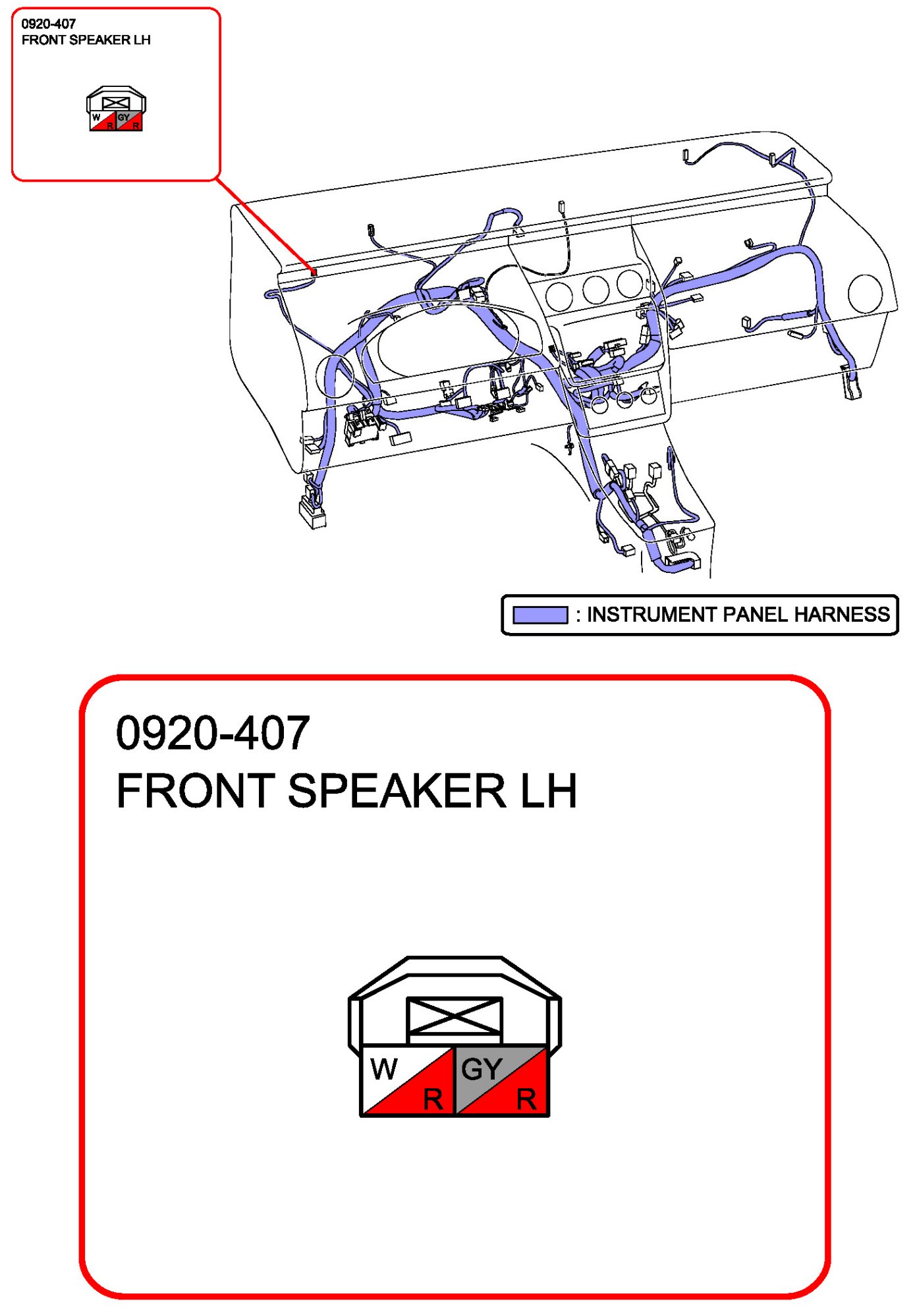 0920-407
FRONT SPEAKER LH

W R GY R

: INSTRUMENT PANEL HARNESS

0920-407
FRONT SPEAKER LH

W R GY R