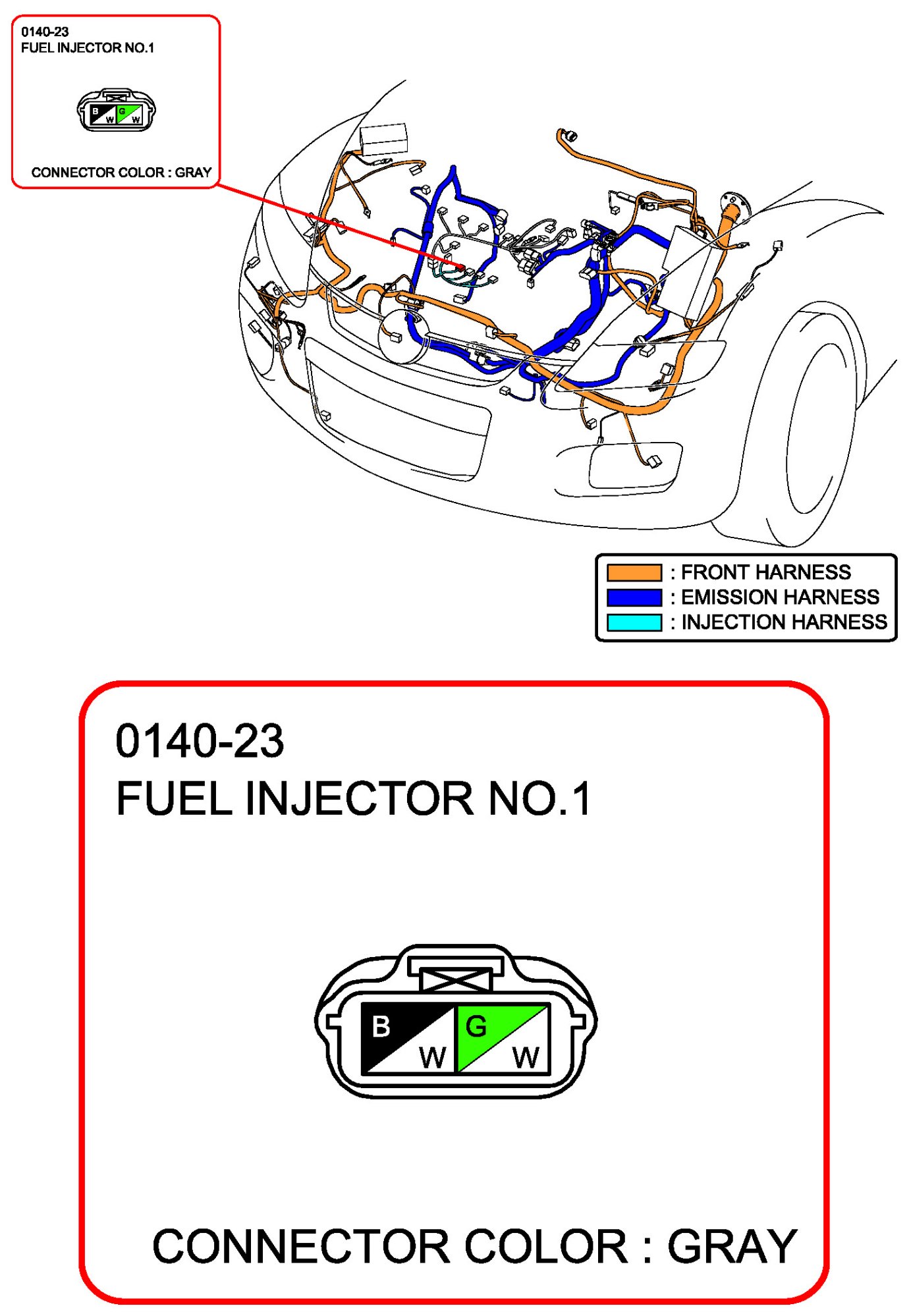 0140-23
FUEL INJECTOR NO.1

B W G W

CONNECTOR COLOR : GRAY

: FRONT HARNESS
: EMISSION HARNESS
: INJECTION HARNESS

0140-23
FUEL INJECTOR NO.1

B W G W

CONNECTOR COLOR : GRAY