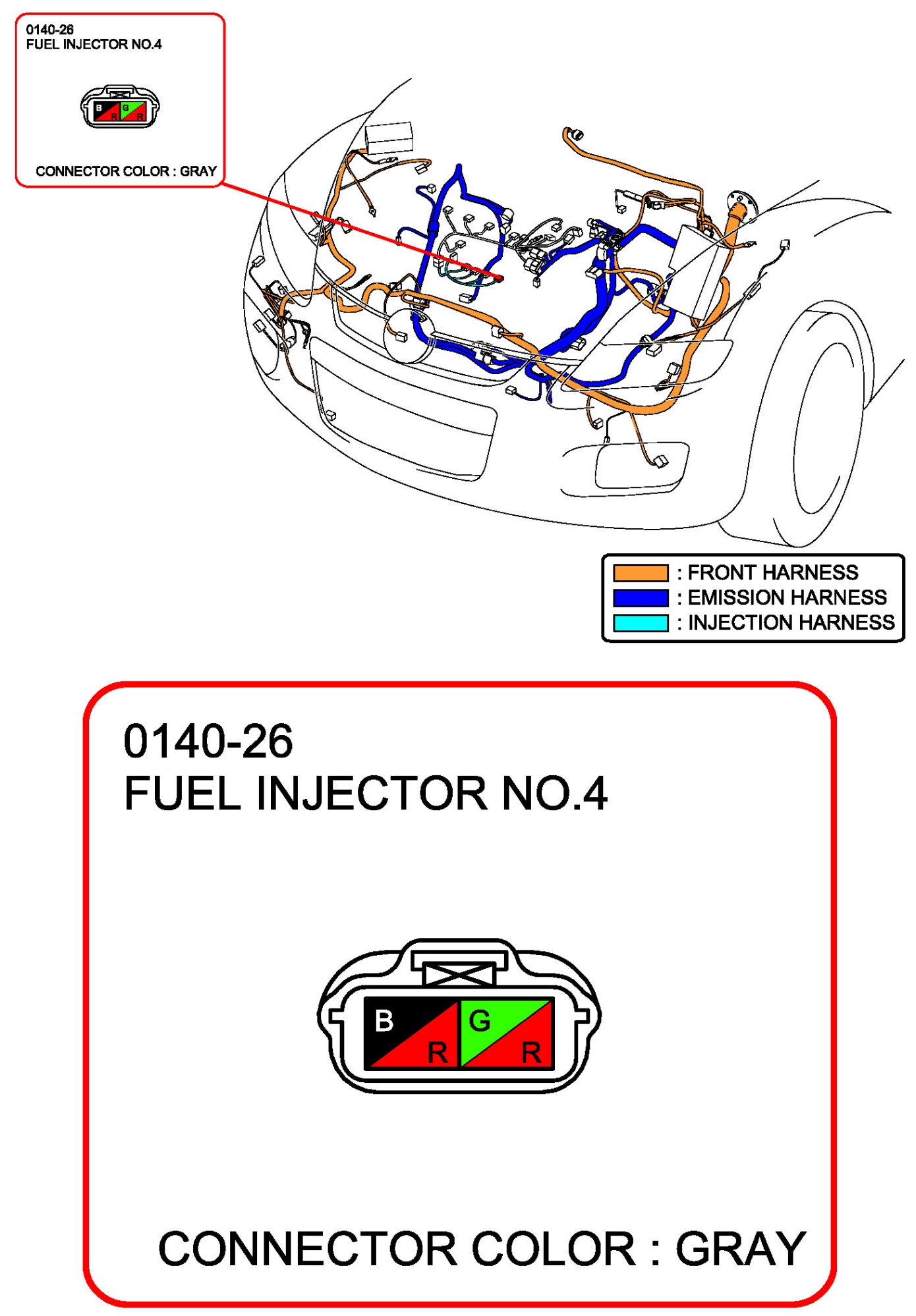 0140-26
FUEL INJECTOR NO.4

B R G R

CONNECTOR COLOR : GRAY

: FRONT HARNESS
: EMISSION HARNESS
: INJECTION HARNESS

0140-26
FUEL INJECTOR NO.4

B R G R

CONNECTOR COLOR : GRAY