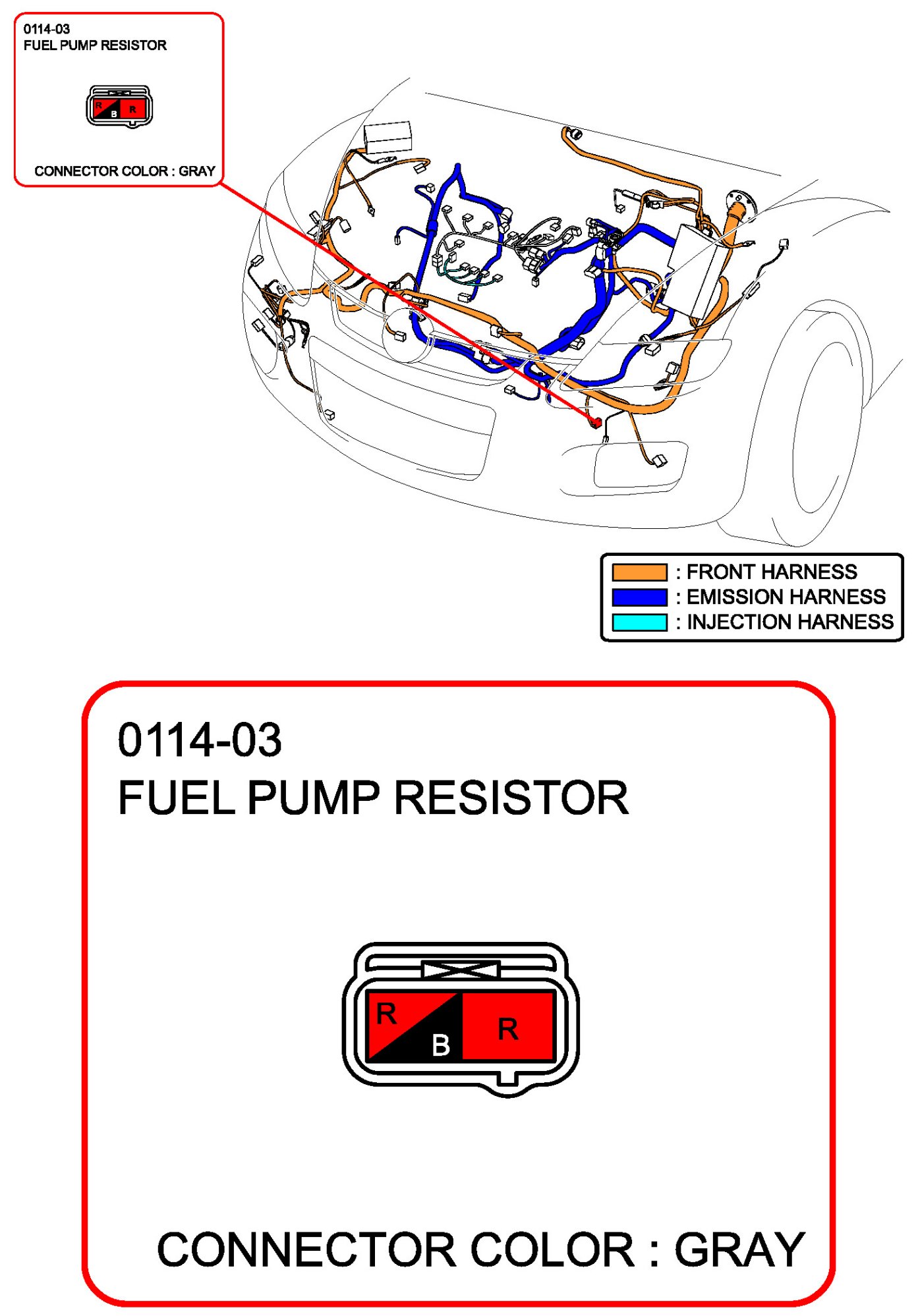 0114-03
FUEL PUMP RESISTOR

R B R

CONNECTOR COLOR : GRAY

: FRONT HARNESS
: EMISSION HARNESS
: INJECTION HARNESS

0114-03
FUEL PUMP RESISTOR

R B R

CONNECTOR COLOR : GRAY