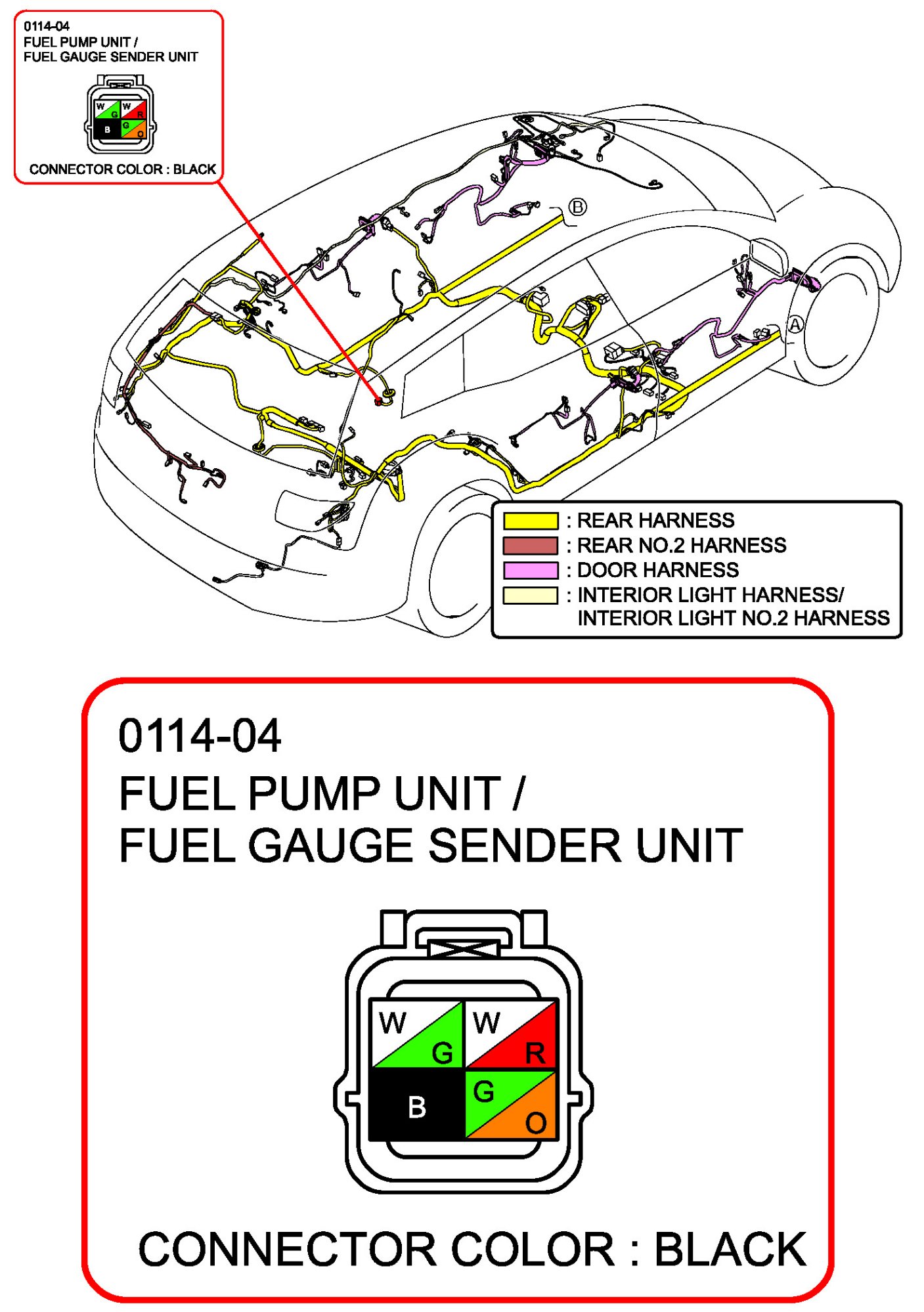 0114-04
FUEL PUMP UNIT /
FUEL GAUGE SENDER UNIT

W G W R
B G O

CONNECTOR COLOR : BLACK

B

A

: REAR HARNESS
: REAR NO.2 HARNESS
: DOOR HARNESS
: INTERIOR LIGHT HARNESS/
INTERIOR LIGHT NO.2 HARNESS

0114-04
FUEL PUMP UNIT /
FUEL GAUGE SENDER UNIT

W G W R
B G O

CONNECTOR COLOR : BLACK