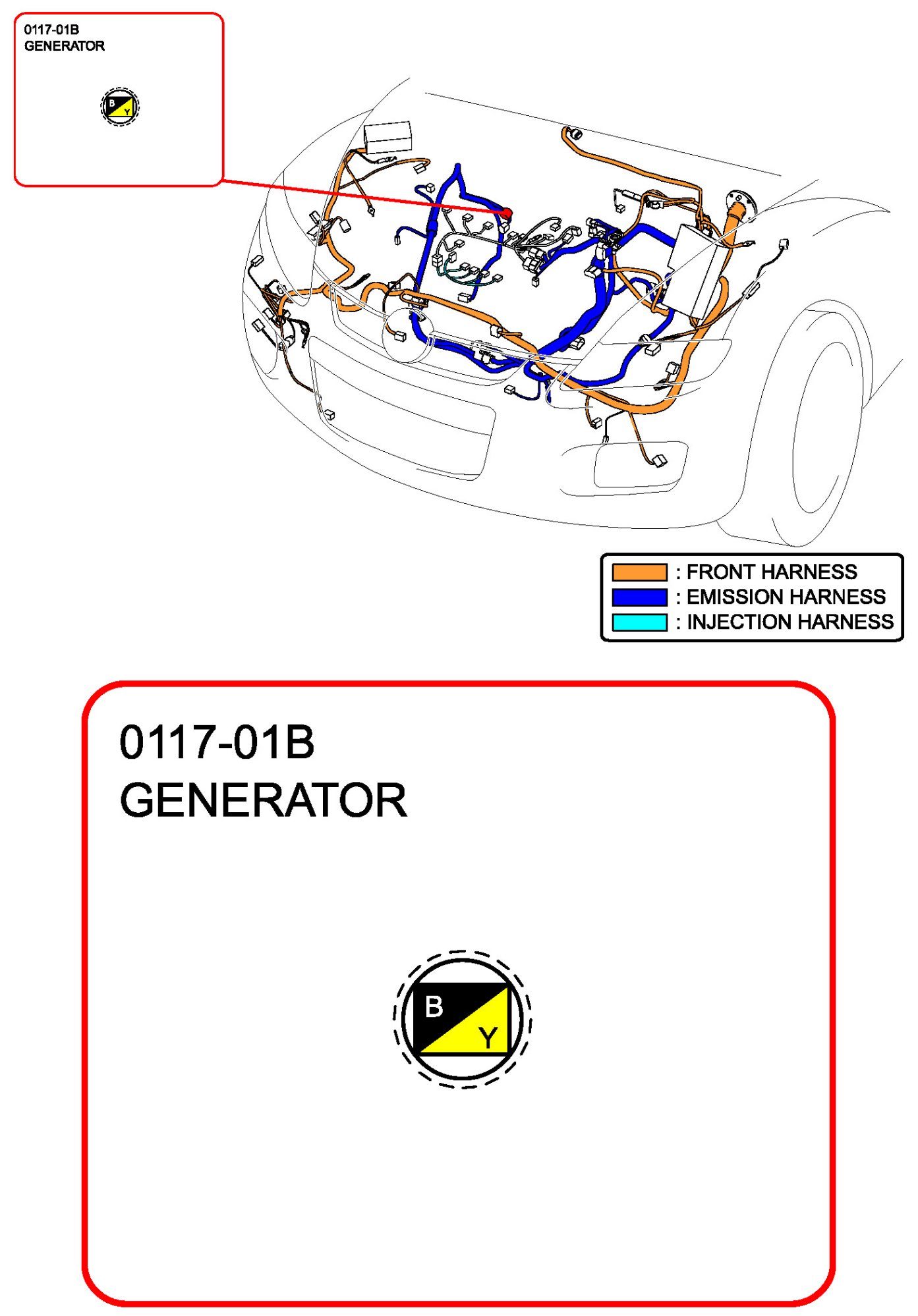 0117-01B
GENERATOR

B
Y

: FRONT HARNESS
: EMISSION HARNESS
: INJECTION HARNESS

0117-01B
GENERATOR

B
Y