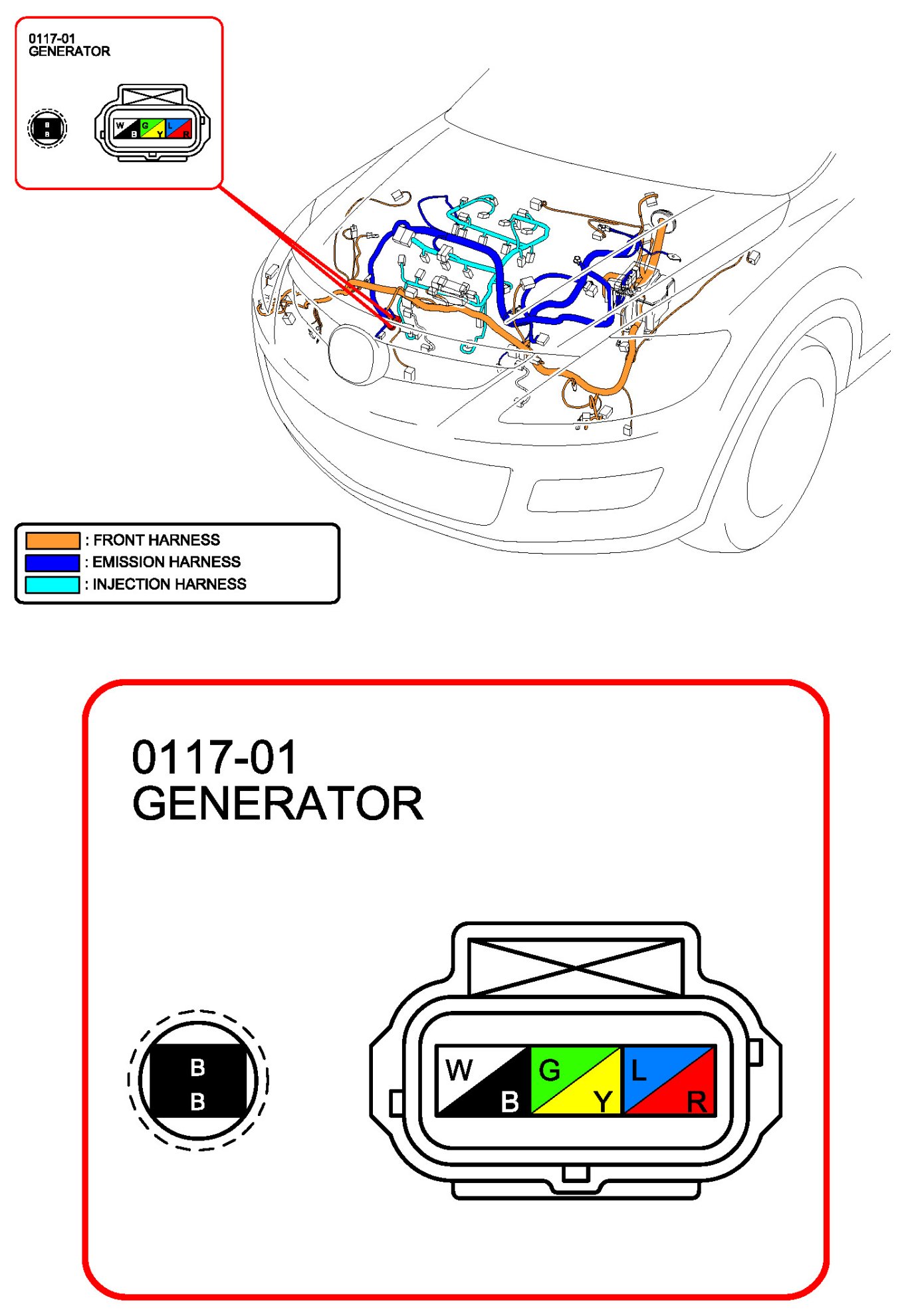 0117-01
GENERATOR

B
B

W
B
G
Y
L
R

: FRONT HARNESS
: EMISSION HARNESS
: INJECTION HARNESS

0117-01
GENERATOR

B
B

W
B
G
Y
L
R