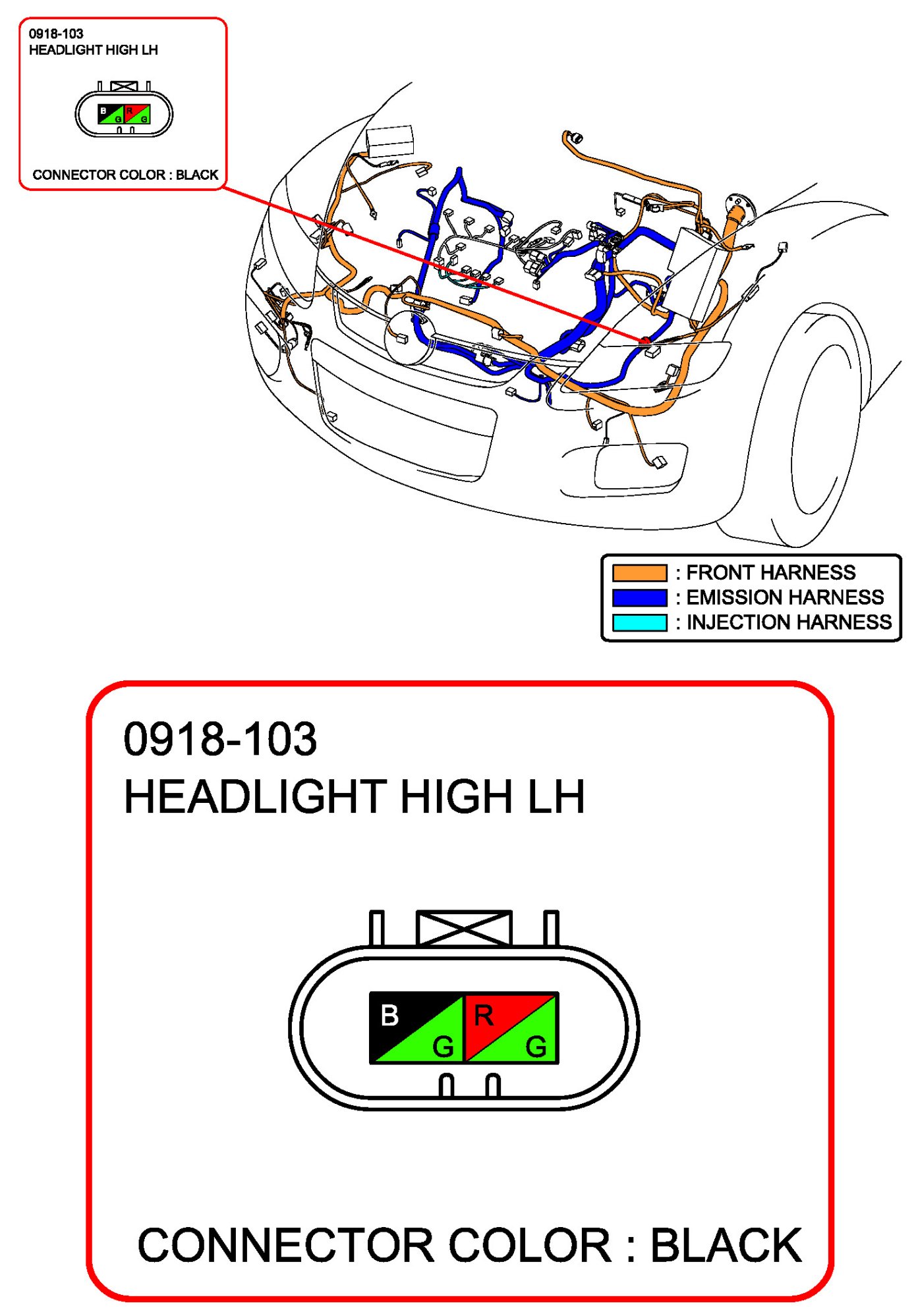 0918-103
HEADLIGHT HIGH LH

B G R G

CONNECTOR COLOR : BLACK

: FRONT HARNESS
: EMISSION HARNESS
: INJECTION HARNESS

0918-103
HEADLIGHT HIGH LH

B G R G

CONNECTOR COLOR : BLACK