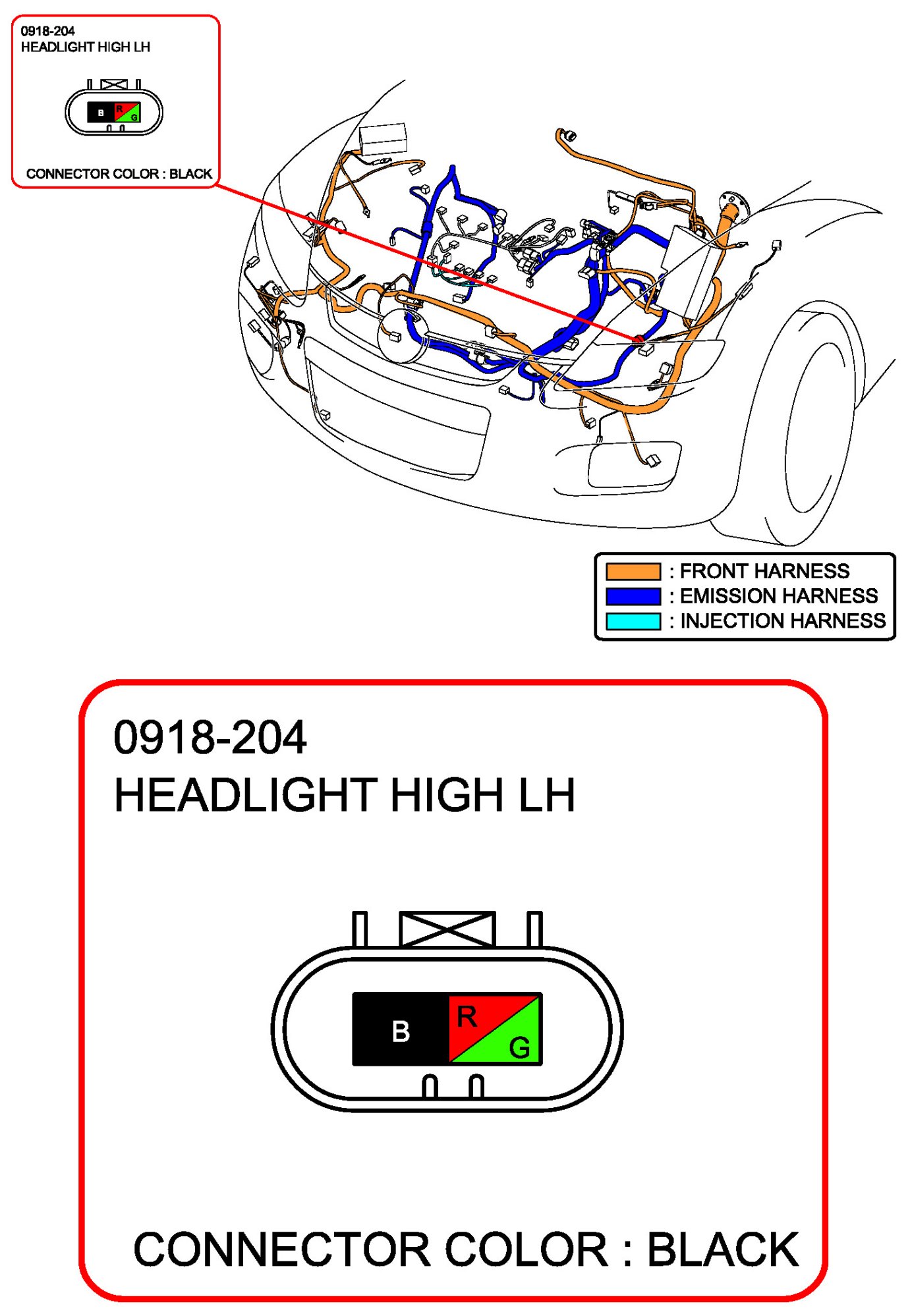 0918-204
HEADLIGHT HIGH LH

B R G

CONNECTOR COLOR : BLACK

: FRONT HARNESS
: EMISSION HARNESS
: INJECTION HARNESS

0918-204
HEADLIGHT HIGH LH

B R G

CONNECTOR COLOR : BLACK