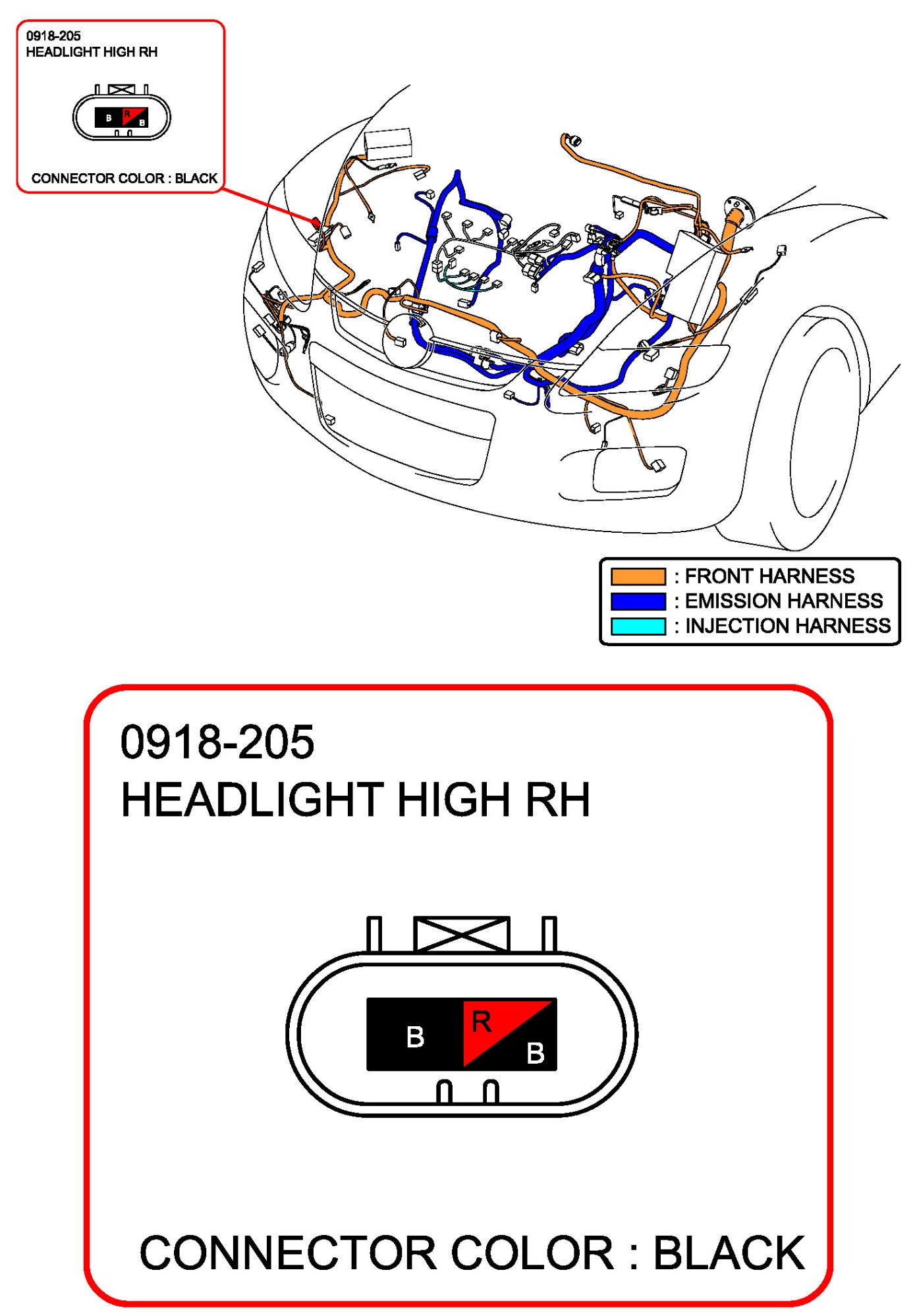 0918-205
HEADLIGHT HIGH RH

B R B

CONNECTOR COLOR : BLACK

: FRONT HARNESS
: EMISSION HARNESS
: INJECTION HARNESS

0918-205
HEADLIGHT HIGH RH

B R B

CONNECTOR COLOR : BLACK